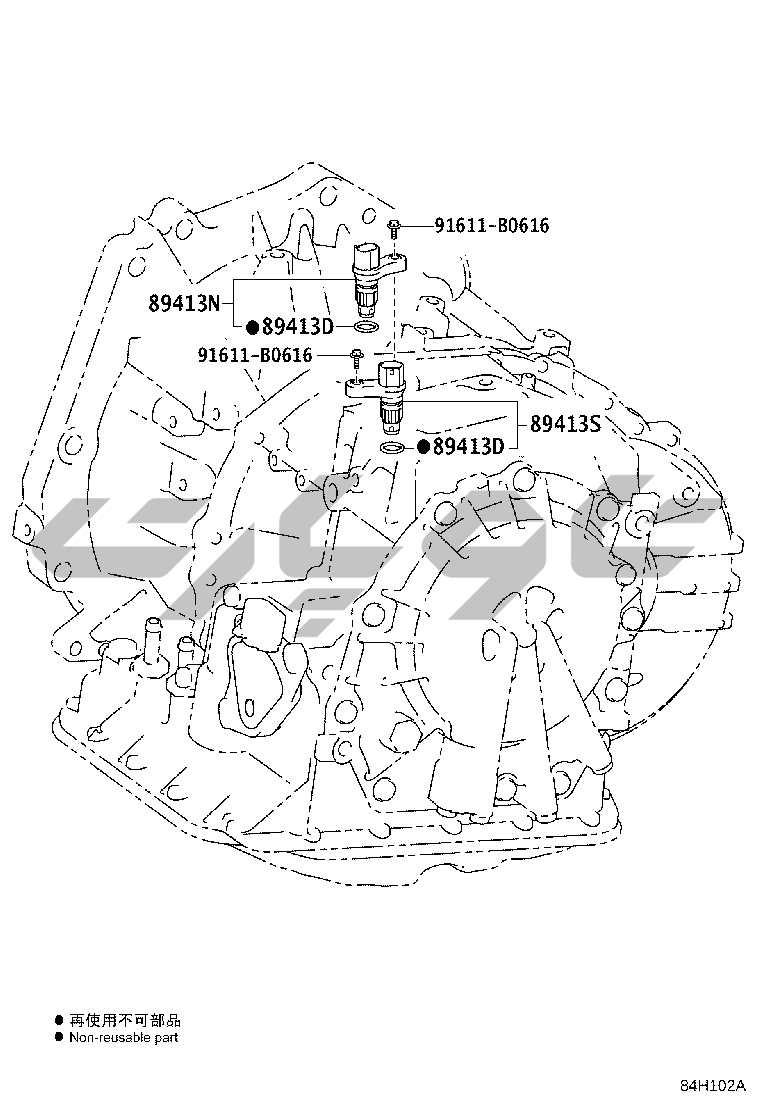 91611-B0616

89413N

●89413D

91611-B0616

89413S

●89413D

● 再使用不可部品
● Non-reusable part

84H102A