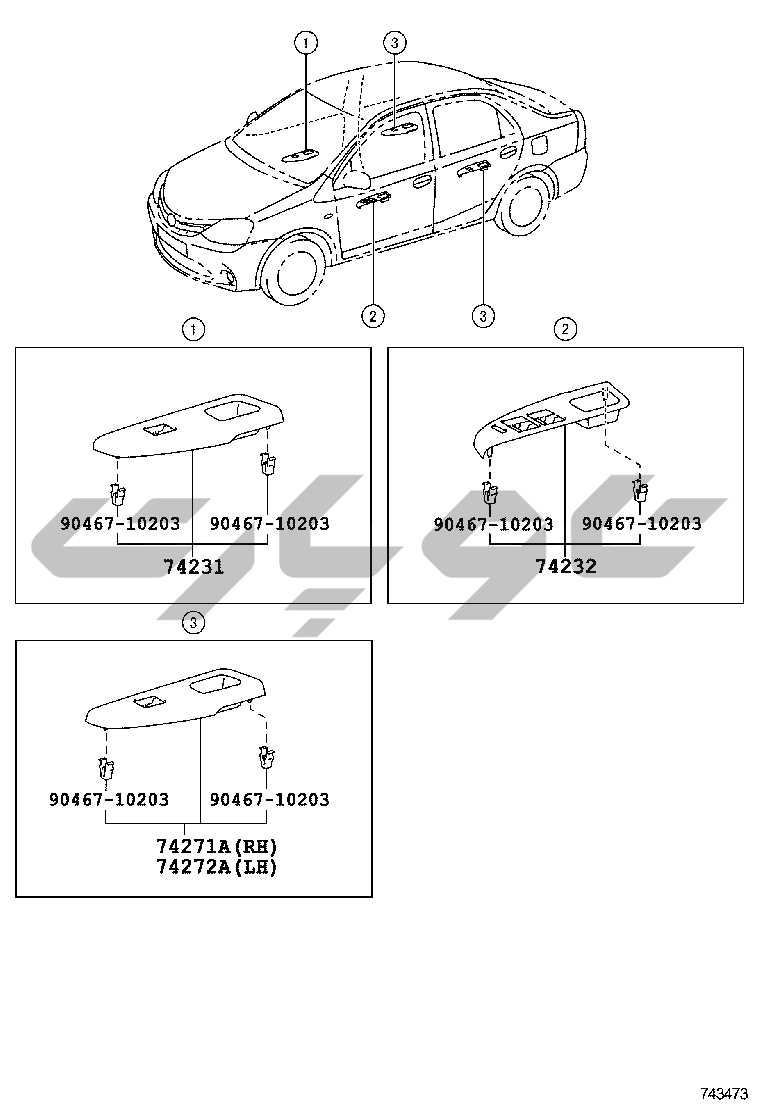 1
3
2
3

1
90467-10203
90467-10203
74231

2
90467-10203
90467-10203
74232

3
90467-10203
90467-10203
74271A(RH)
74272A(LH)

743473