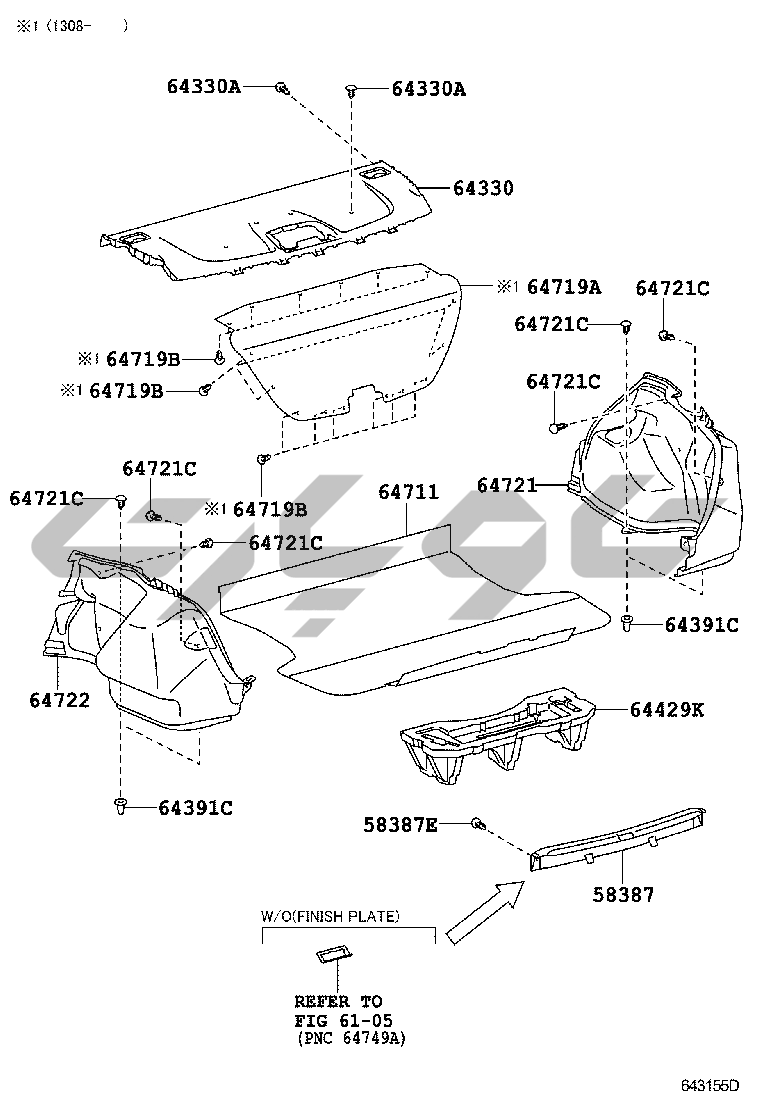 ※1 (1308- )

64330A
64330A
64330
※1 64719A
64721C
64721C
※1 64719B
※1 64719B
64721C
64721C
64721C
※1 64719B
64711
64721
64721C
64391C
64722
64429K
64391C
58387E
58387
W/O(FINISH PLATE)
REFER TO
FIG 61-05
(PNC 64749A)
643155D