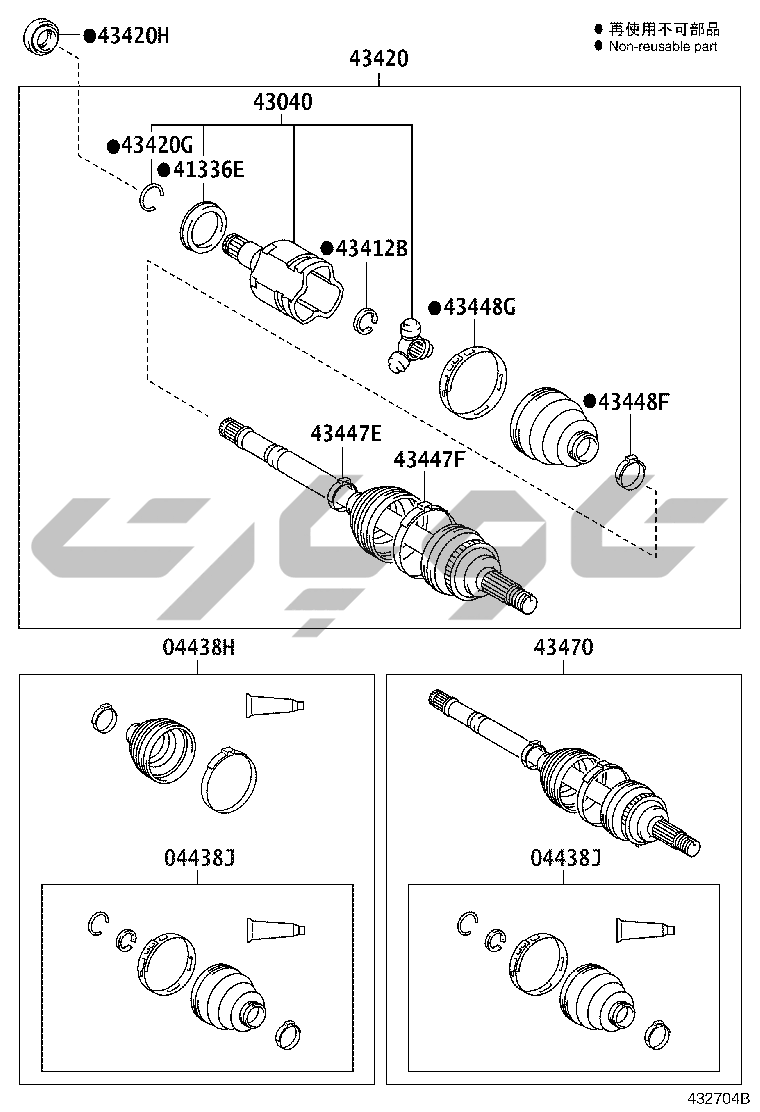 ● 再使用不可部品
● Non-reusable part

●43420H

43420

43040

●43420G
●41336E

●43412B

●43448G

●43448F

43447E

43447F

04438H

43470

04438J

04438J

432704B