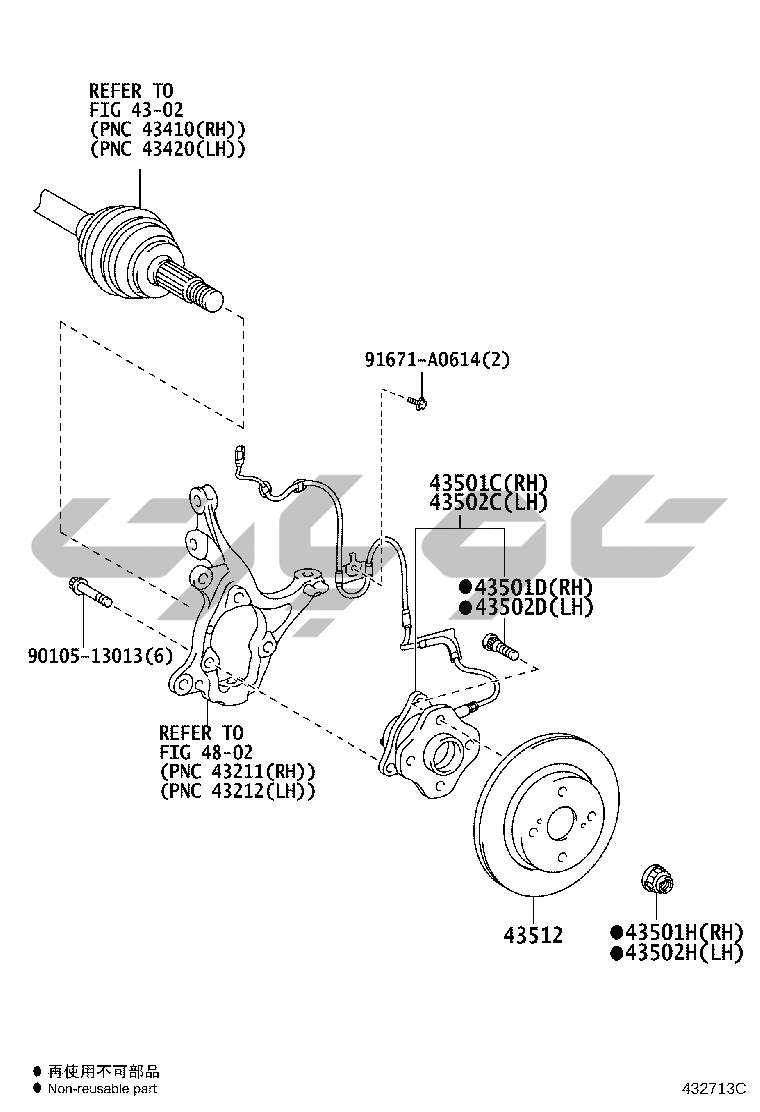 REFER TO
FIG 43-02
(PNC 43410(RH))
(PNC 43420(LH))

91671-A0614(2)

43501C(RH)
43502C(LH)

●43501D(RH)
●43502D(LH)

90105-13013(6)

REFER TO
FIG 48-02
(PNC 43211(RH))
(PNC 43212(LH))

43512

●43501H(RH)
●43502H(LH)

● 再使用不可部品
● Non-reusable part

432713C