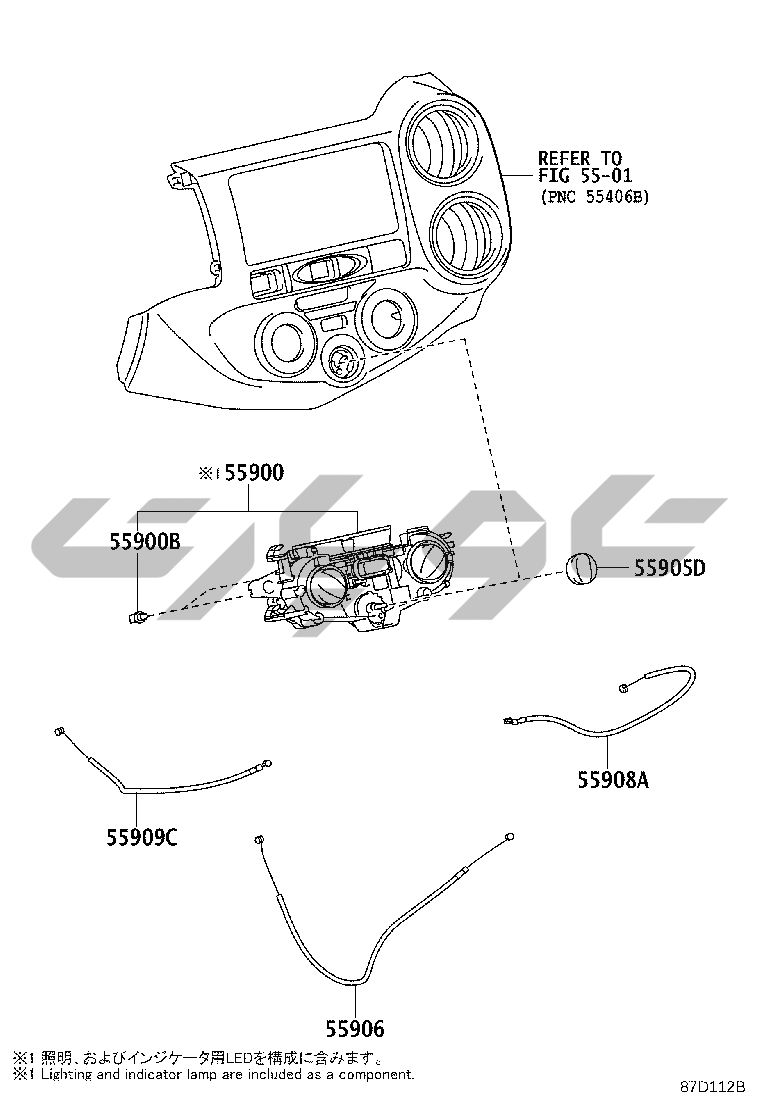 REFER TO
FIG 55-01
(PNC 55406B)

※1 55900

55900B

55905D

55908A

55909C

55906

※1 照明、およびインジケータ用LEDを構成に含みます。
※1 Lighting and indicator lamp are included as a component.

87D112B