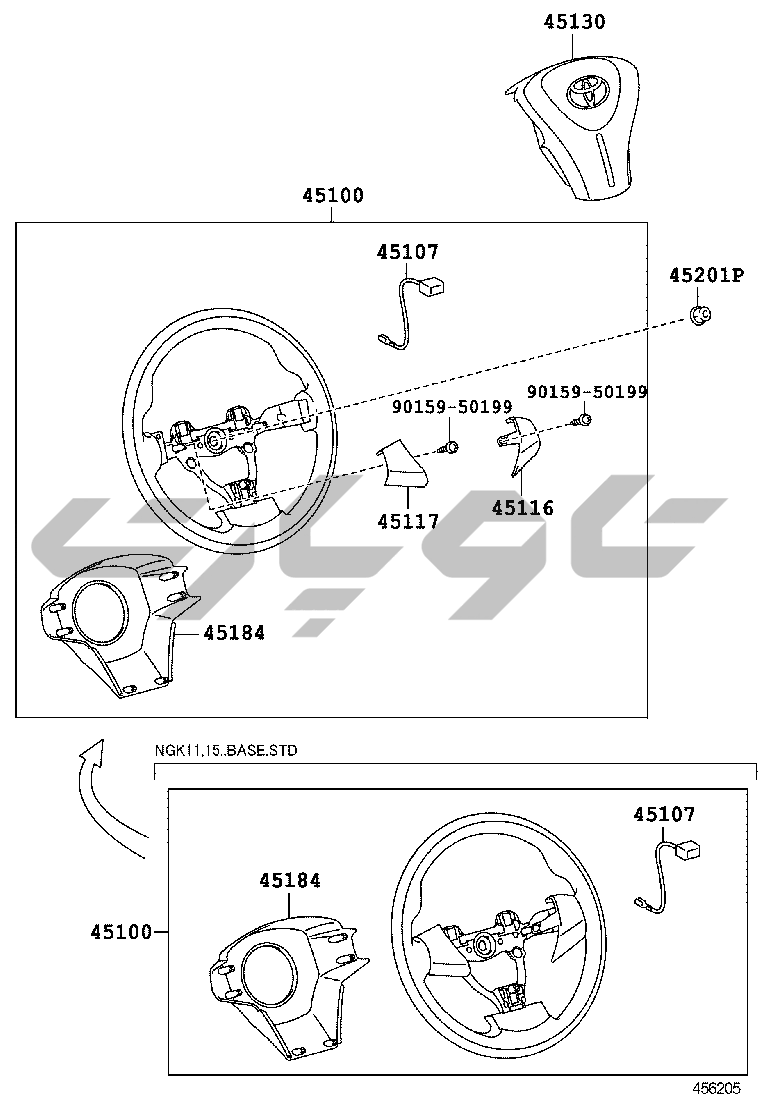 45130

45100

45107

45201P

90159-50199

90159-50199

45117

45116

45184

NGK11,15..BASE.STD

45107

45184

45100

456205