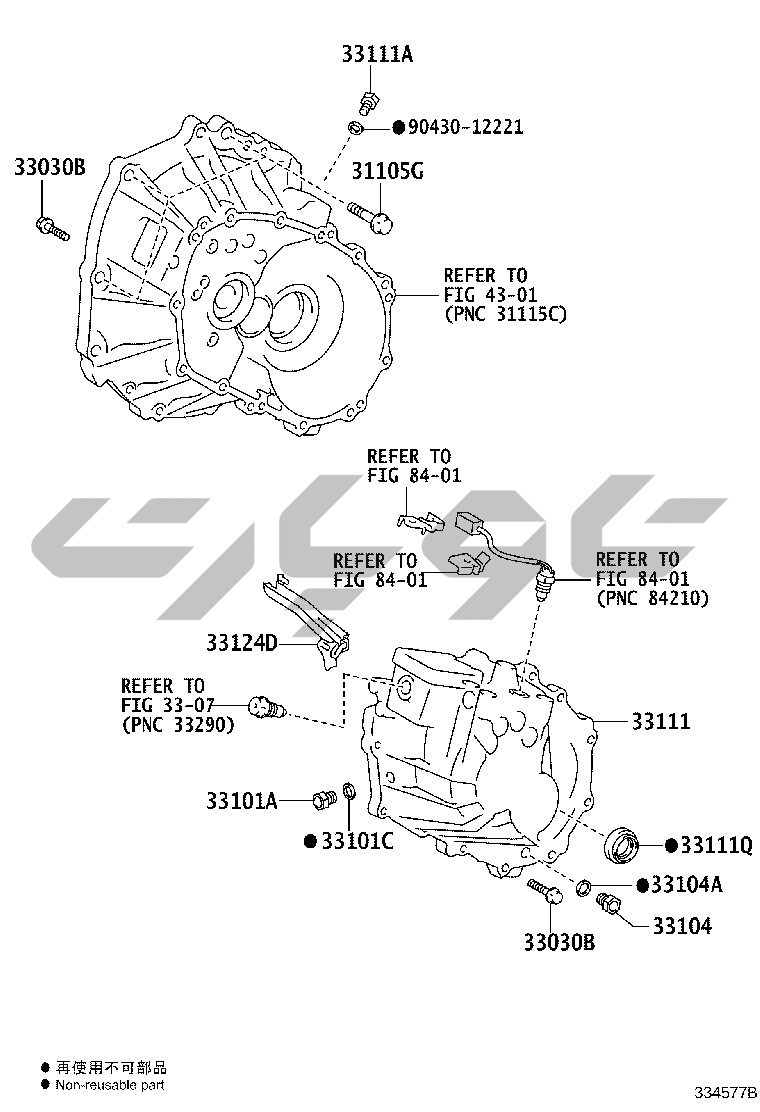 33111A

●90430-12221

33030B

31105G

REFER TO
FIG 43-01
(PNC 31115C)

REFER TO
FIG 84-01

REFER TO
FIG 84-01

REFER TO
FIG 84-01
(PNC 84210)

33124D

REFER TO
FIG 33-07
(PNC 33290)

33111

33101A

●33101C

●33111Q

●33104A

33104

33030B

● 再使用不可部品
● Non-reusable part

334577B