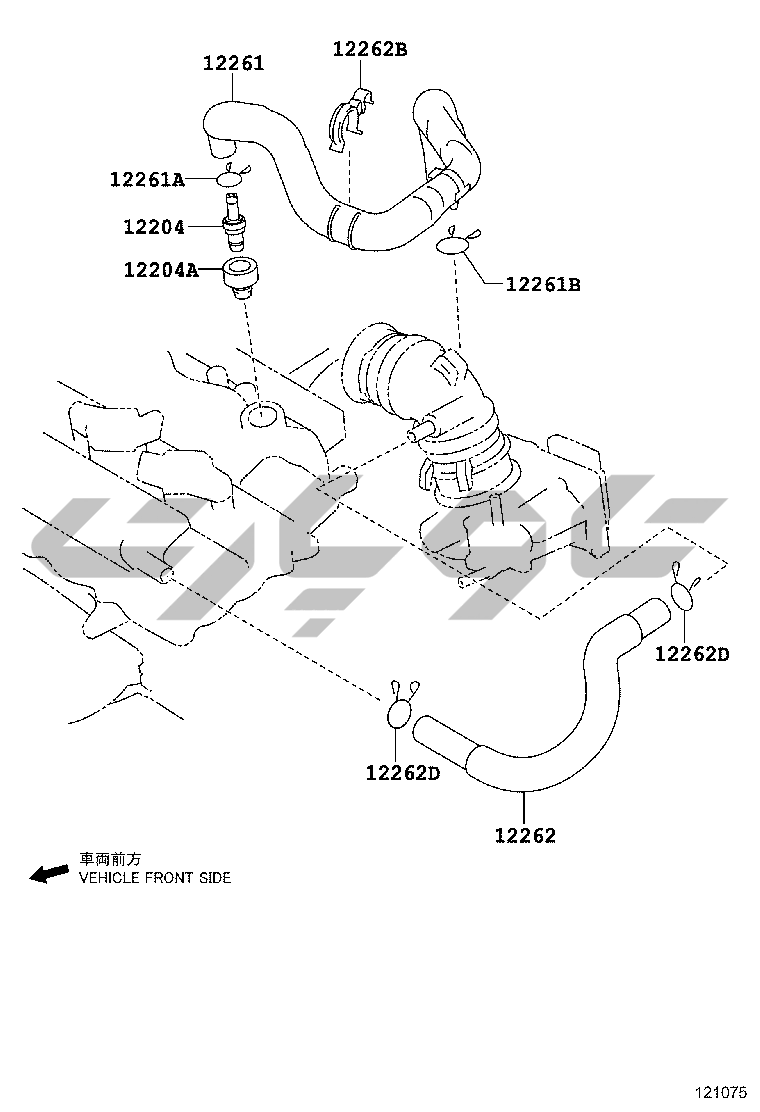 12261
12262B
12261A
12204
12204A
12261B
12262D
12262D
12262
車両前方
VEHICLE FRONT SIDE
121075