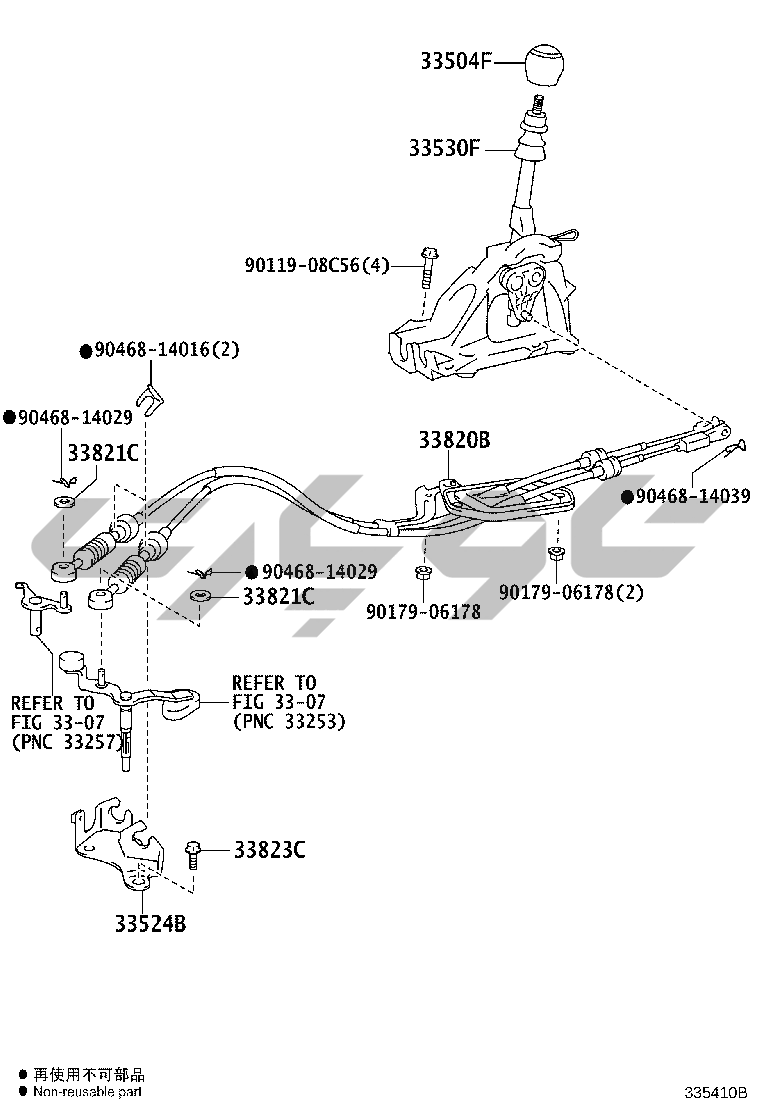 33504F

33530F

90119-08C56(4)

●90468-14016(2)

●90468-14029

33821C

33820B

●90468-14039

●90468-14029

33821C

90179-06178

90179-06178(2)

REFER TO
FIG 33-07
(PNC 33257)

REFER TO
FIG 33-07
(PNC 33253)

33823C

33524B

● 再使用不可部品
● Non-reusable part

335410B