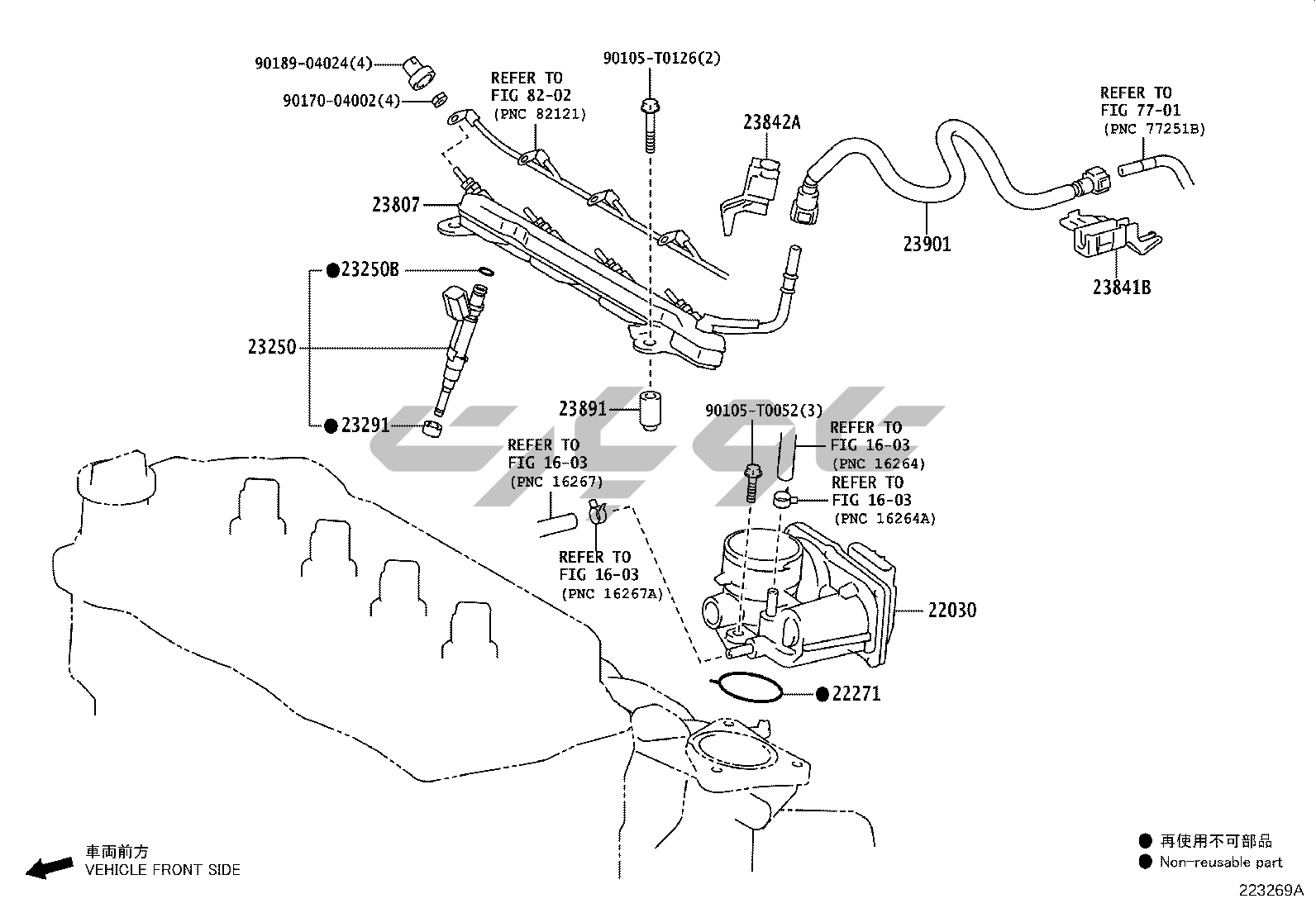 90189-04024(4)
90170-04002(4)
REFER TO
FIG 82-02
(PNC 82121)
90105-T0126(2)
23842A
REFER TO
FIG 77-01
(PNC 77251B)
23807
23901
23841B
●23250B
23250
●23291
23891
90105-T0052(3)
REFER TO
FIG 16-03
(PNC 16264)
REFER TO
FIG 16-03
(PNC 16264A)
REFER TO
FIG 16-03
(PNC 16267)
REFER TO
FIG 16-03
(PNC 16267A)
22030
●22271
車両前方
VEHICLE FRONT SIDE
● 再使用不可部品
● Non-reusable part
223269A