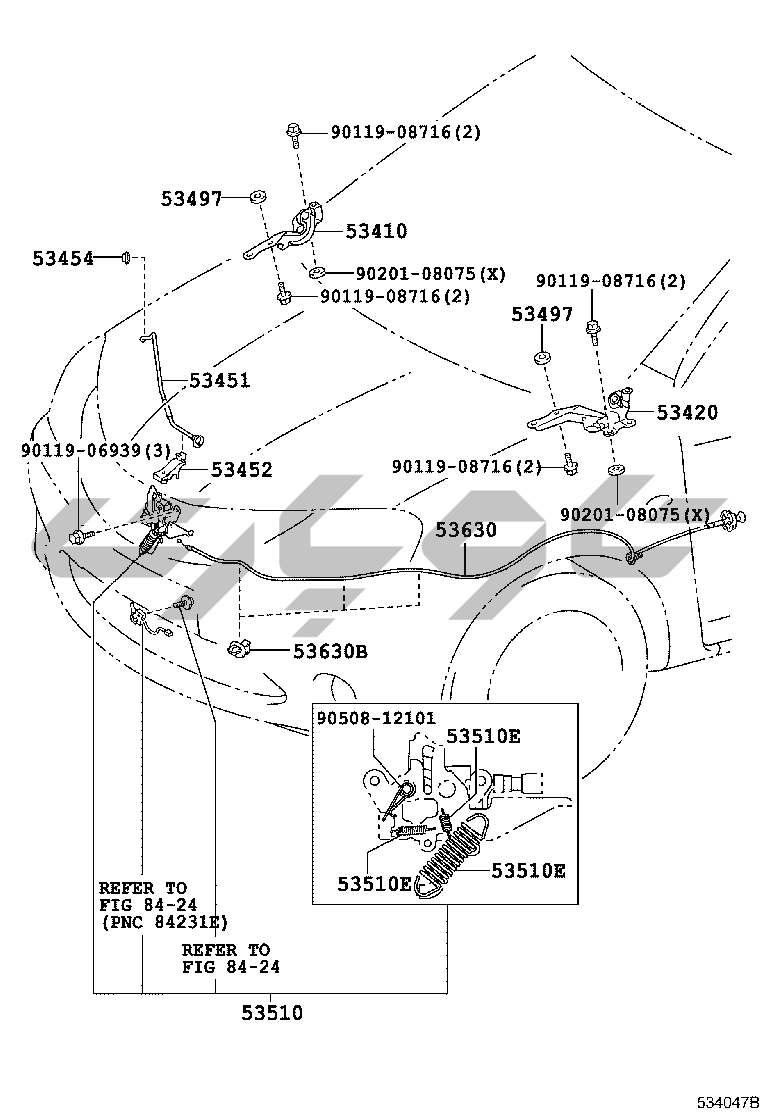 90119-08716(2)
53497
53410
53454
90201-08075(X)
90119-08716(2)
90119-08716(2)
53497
53451
53420
90119-06939(3)
53452
90119-08716(2)
90201-08075(X)
53630
53630B
90508-12101
53510E
53510E
53510E
REFER TO
FIG 84-24
(PNC 84231E)
REFER TO
FIG 84-24
53510
534047B