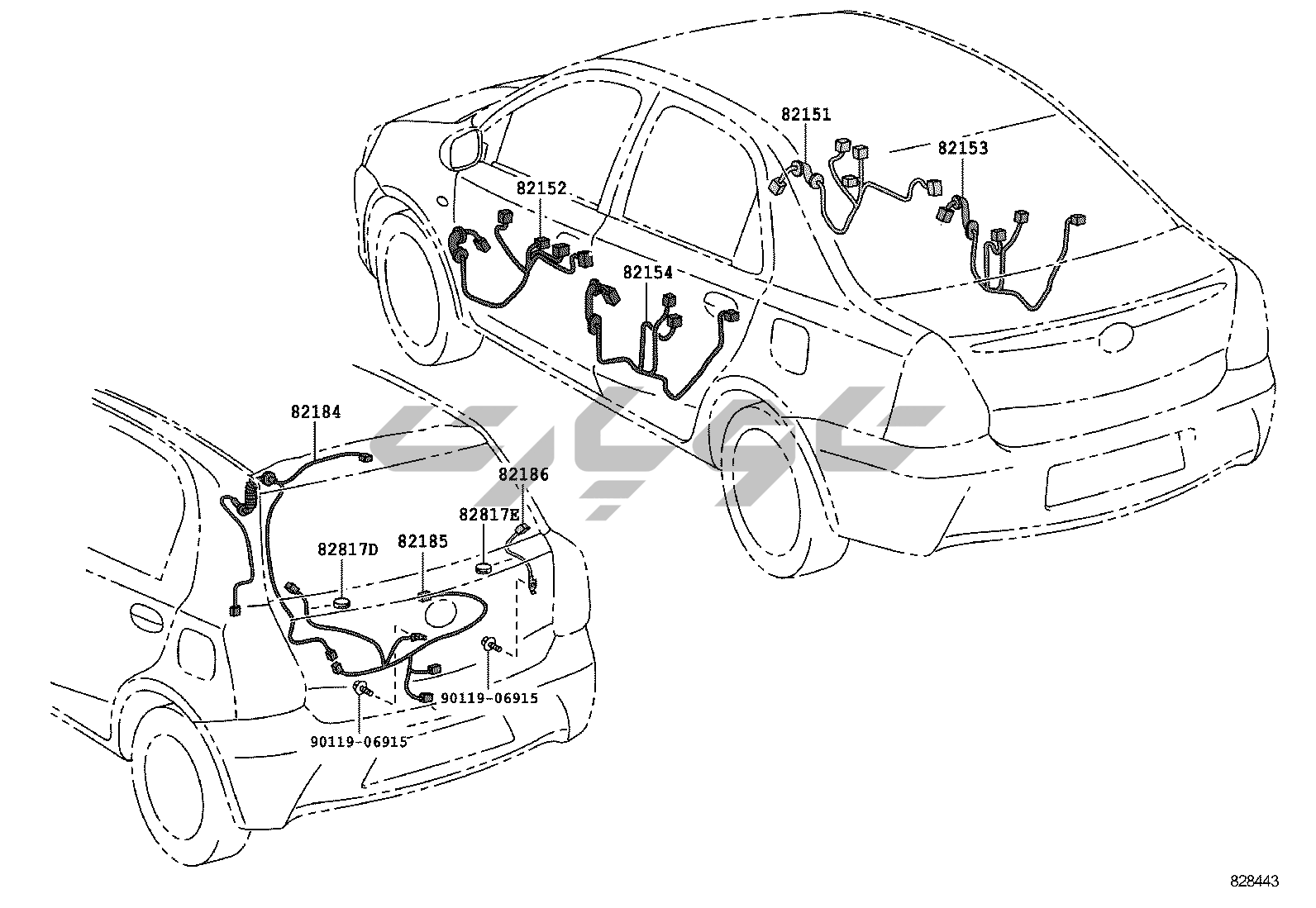 82151
82153
82152
82154
82184
82186
82817E
82817D
82185
90119-06915
90119-06915
828443