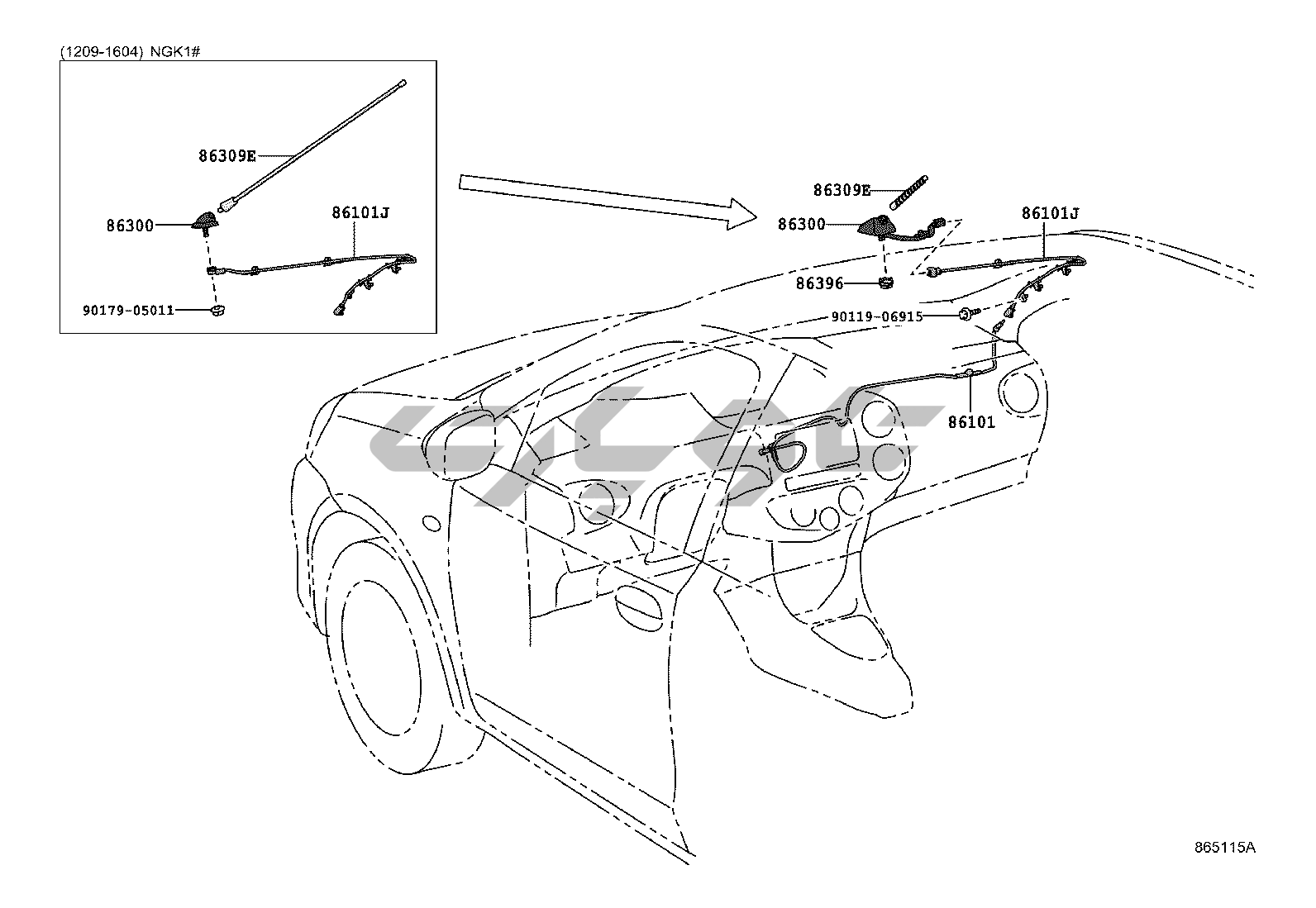 (1209-1604) NGK1#

86309E
86300
86101J
90179-05011

86309E
86300
86101J
86396
90119-06915
86101

865115A