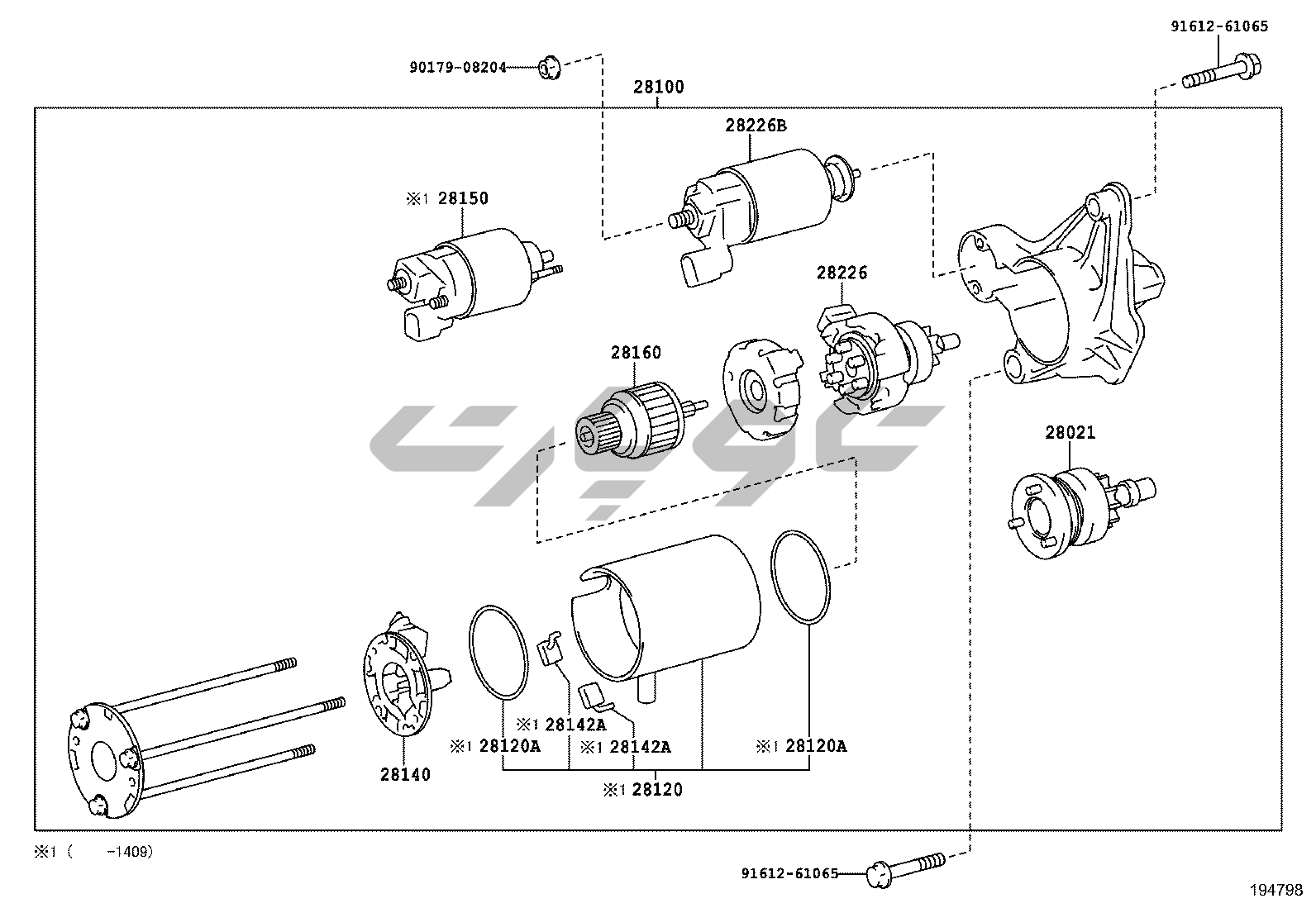 91612-61065

90179-08204

28100

28226B

※1 28150

28226

28160

28021

※1 28142A

※1 28120A

※1 28142A

※1 28120A

28140

※1 28120

※1 (　　-1409)

91612-61065

194798