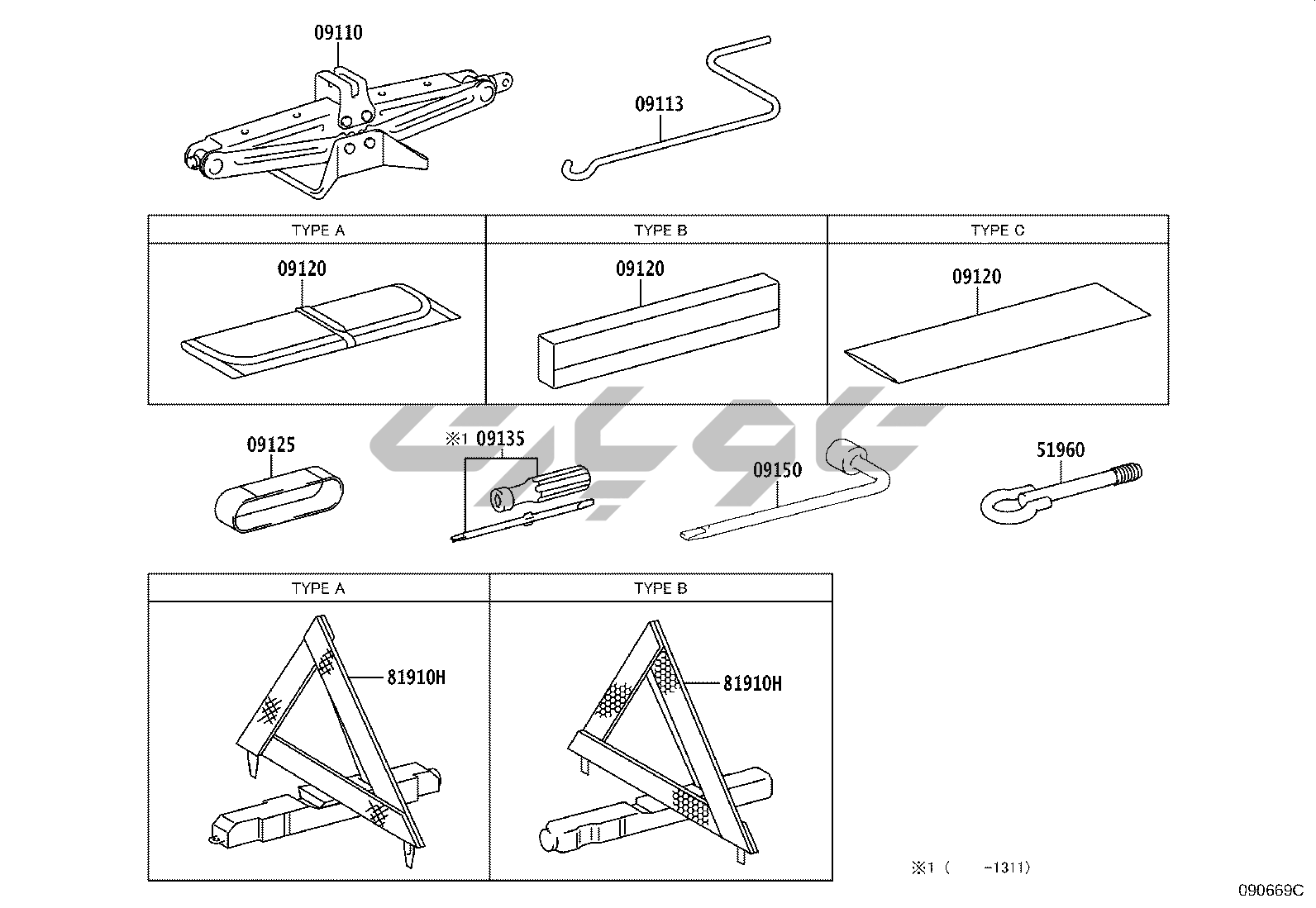 09110

09113

| TYPE A | TYPE B | TYPE C |
|---|---|---|
| 09120 | 09120 | 09120 |

09125

※1 09135

09150

51960

| TYPE A | TYPE B |
|---|---|
| 81910H | 81910H |

※1 (　　-1311)

090669C