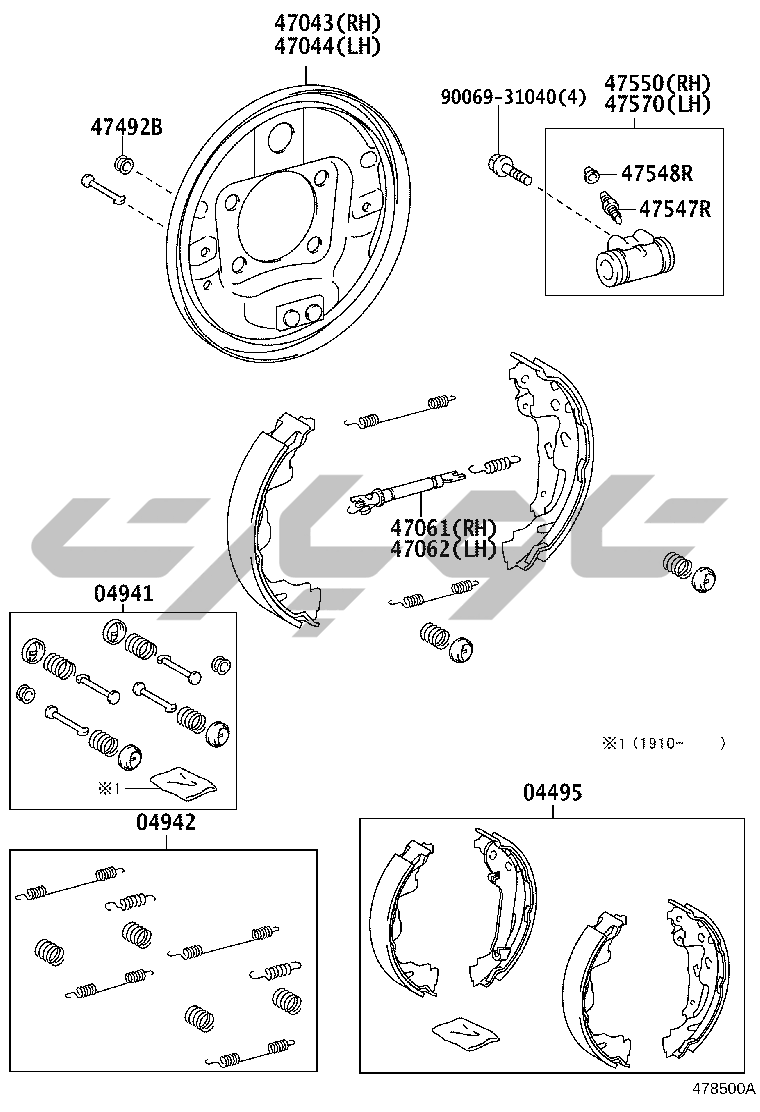 47043(RH)
47044(LH)

47492B

90069-31040(4)

47550(RH)
47570(LH)

47548R

47547R

47061(RH)
47062(LH)

04941

※1

※1 (1910-　　)

04942

04495

478500A