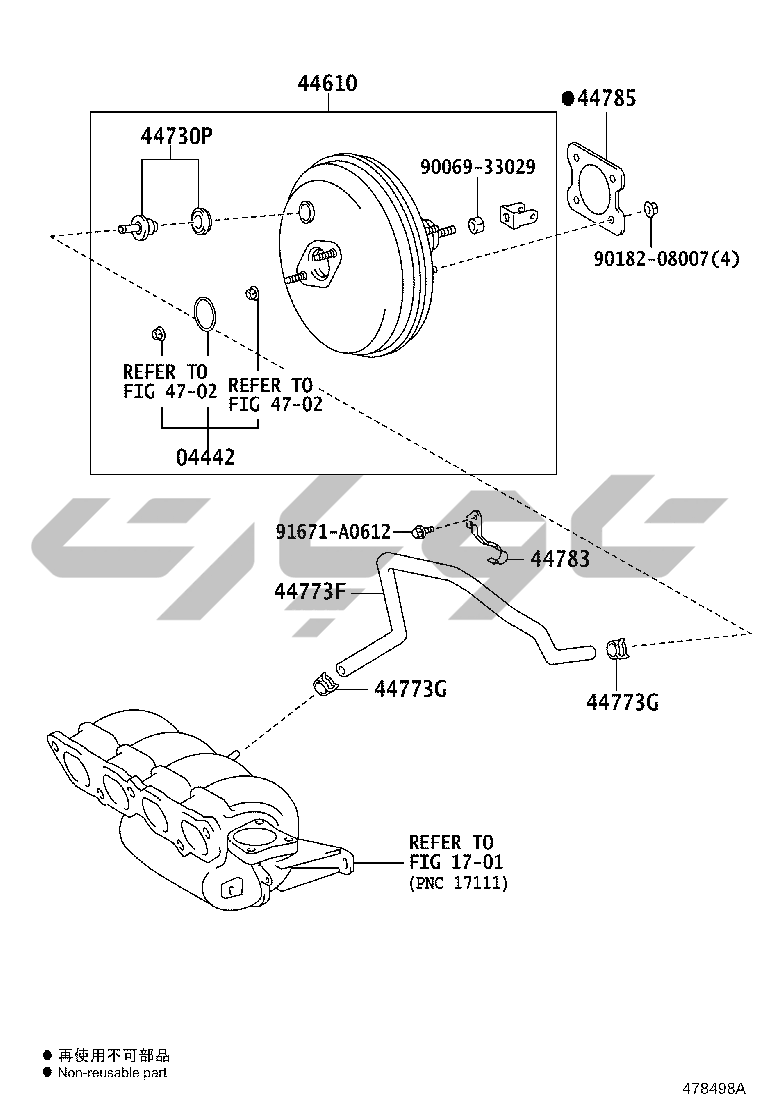 44610

●44785

44730P

90069-33029

90182-08007(4)

REFER TO
FIG 47-02

REFER TO
FIG 47-02

04442

91671-A0612

44783

44773F

44773G

44773G

REFER TO
FIG 17-01
(PNC 17111)

● 再使用不可部品
● Non-reusable part

478498A