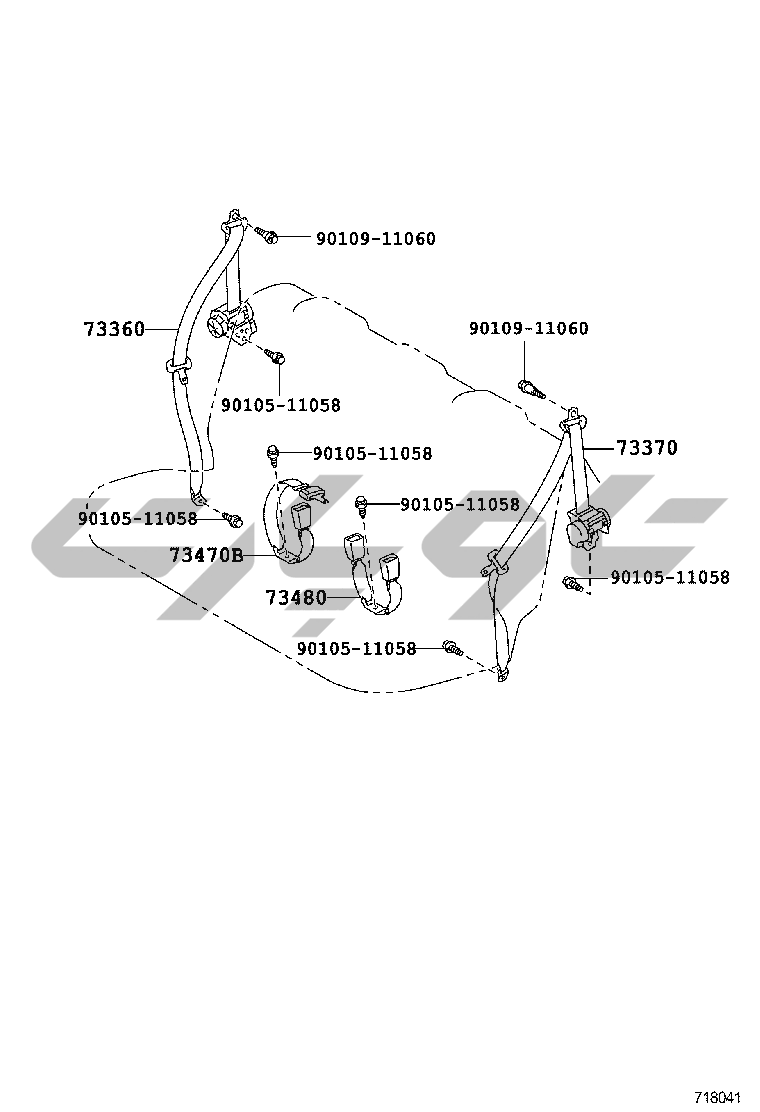 90109-11060
73360
90109-11060
90105-11058
90105-11058
73370
90105-11058
90105-11058
73470B
90105-11058
73480
90105-11058
718041