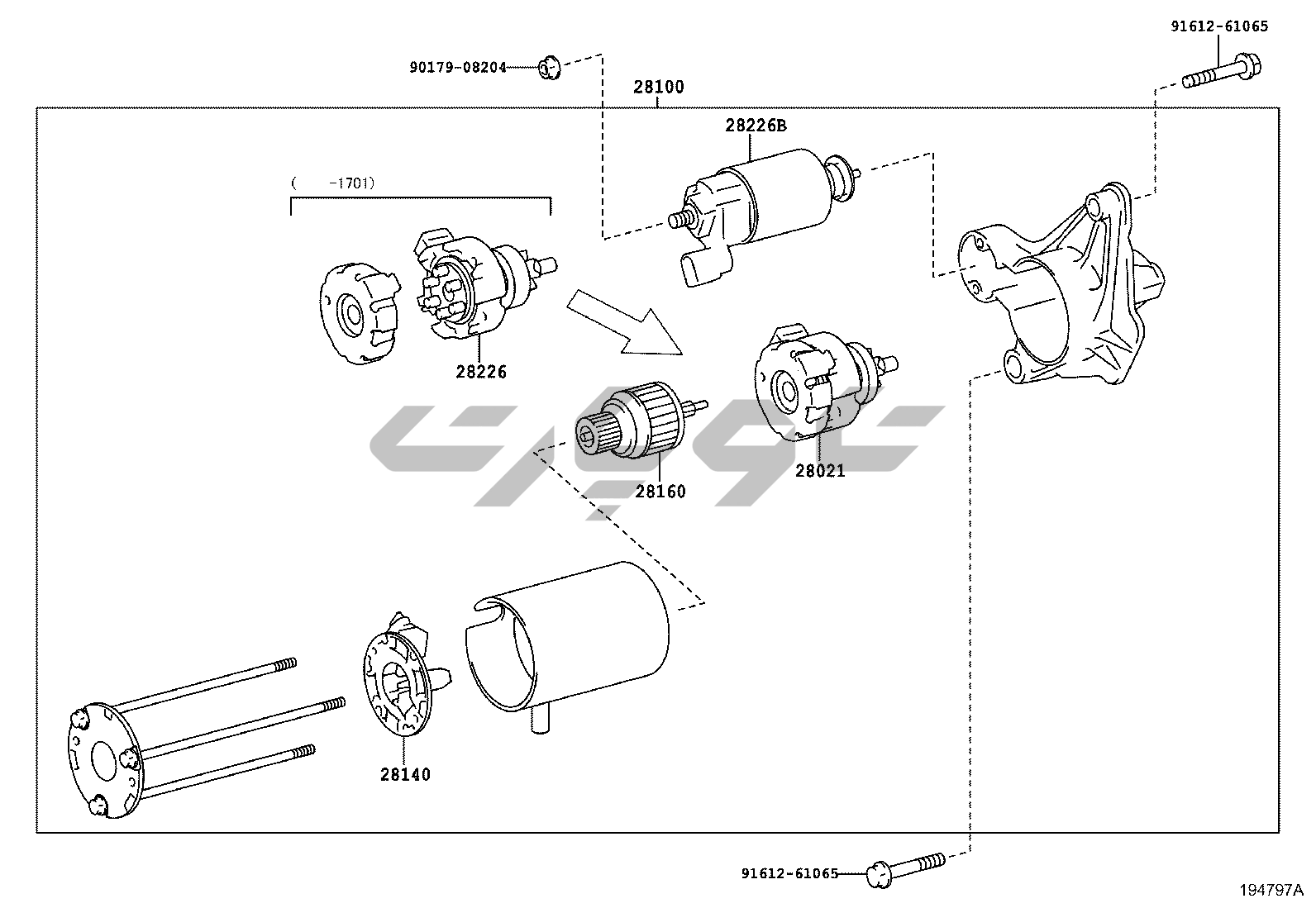 91612-61065

90179-08204

28100

28226B

( -1701)

28226

28160

28021

28140

91612-61065

194797A