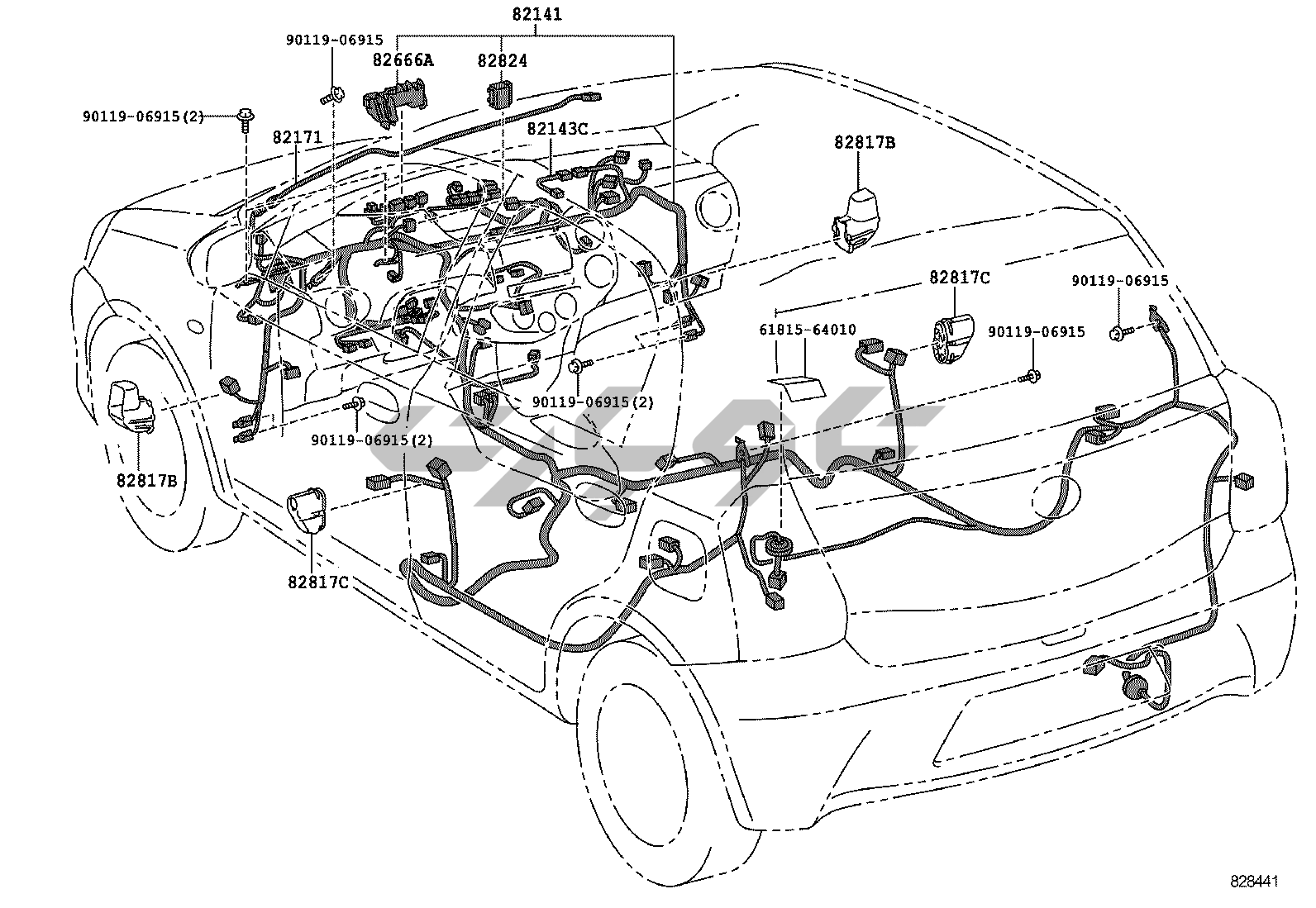 82141
90119-06915
82666A
82824
90119-06915(2)
82171
82143C
82817B
82817C
90119-06915
61815-64010
90119-06915
90119-06915(2)
90119-06915(2)
82817B
82817C
828441