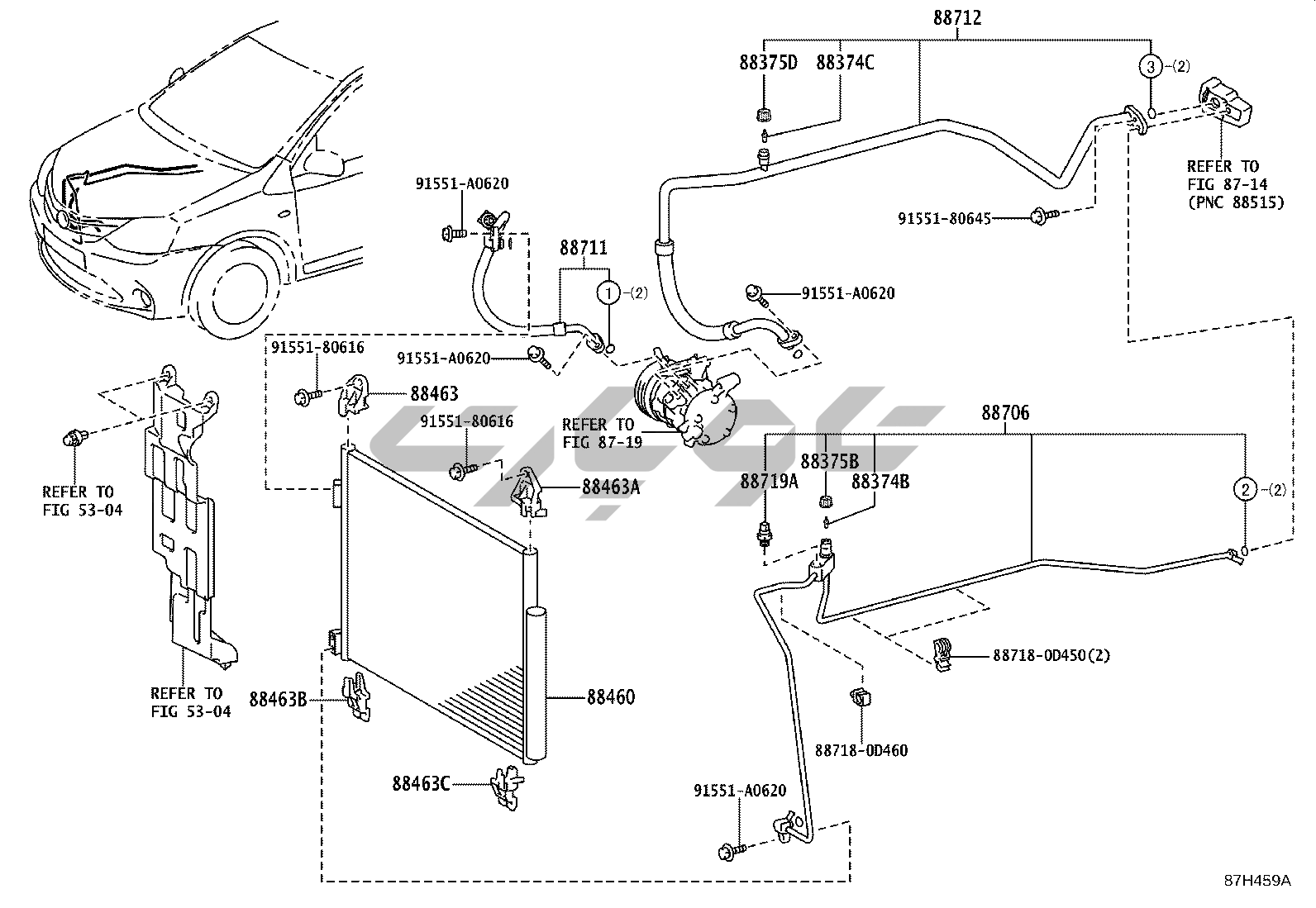 88712
88375D
88374C
3 -(2)
REFER TO FIG 87-14 (PNC 88515)
91551-A0620
91551-80645
88711
1 -(2)
91551-A0620
91551-80616
91551-A0620
88463
91551-80616
REFER TO FIG 87-19
88706
88375B
88719A
88374B
2 -(2)
88463A
REFER TO FIG 53-04
REFER TO FIG 53-04
88463B
88460
88718-0D450(2)
88718-0D460
88463C
91551-A0620
87H459A