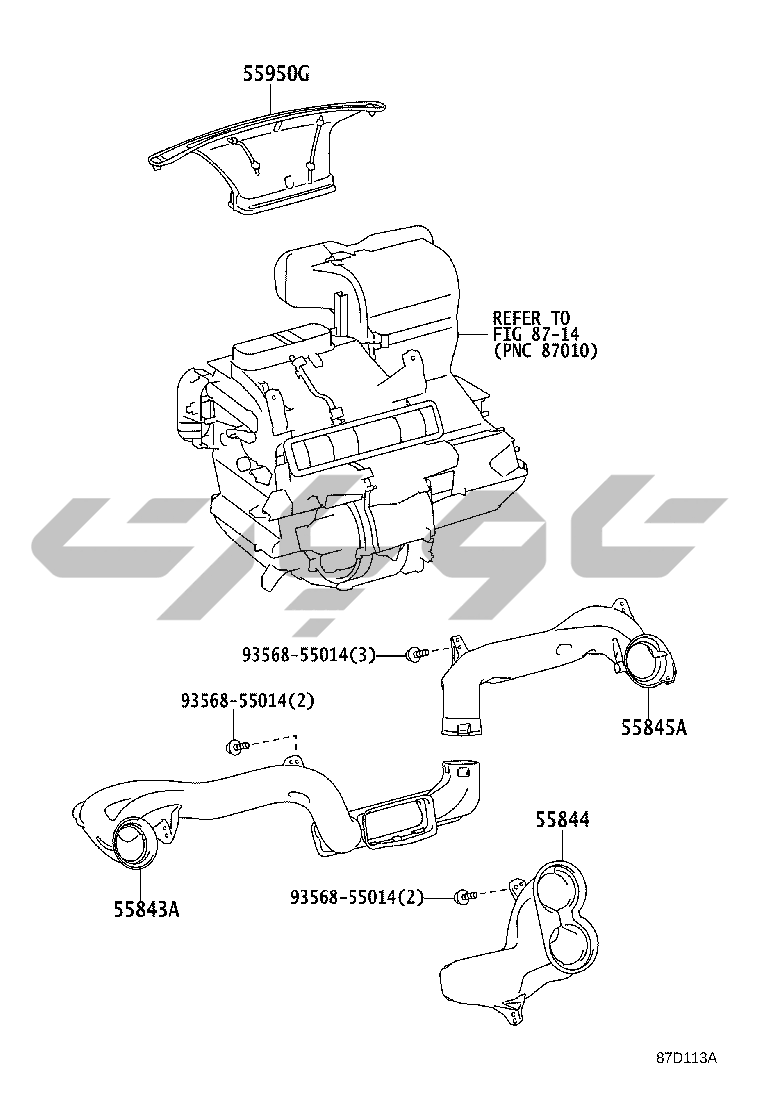 55950G

REFER TO
FIG 87-14
(PNC 87010)

93568-55014(3)

55845A

93568-55014(2)

55844

55843A

93568-55014(2)

87D113A