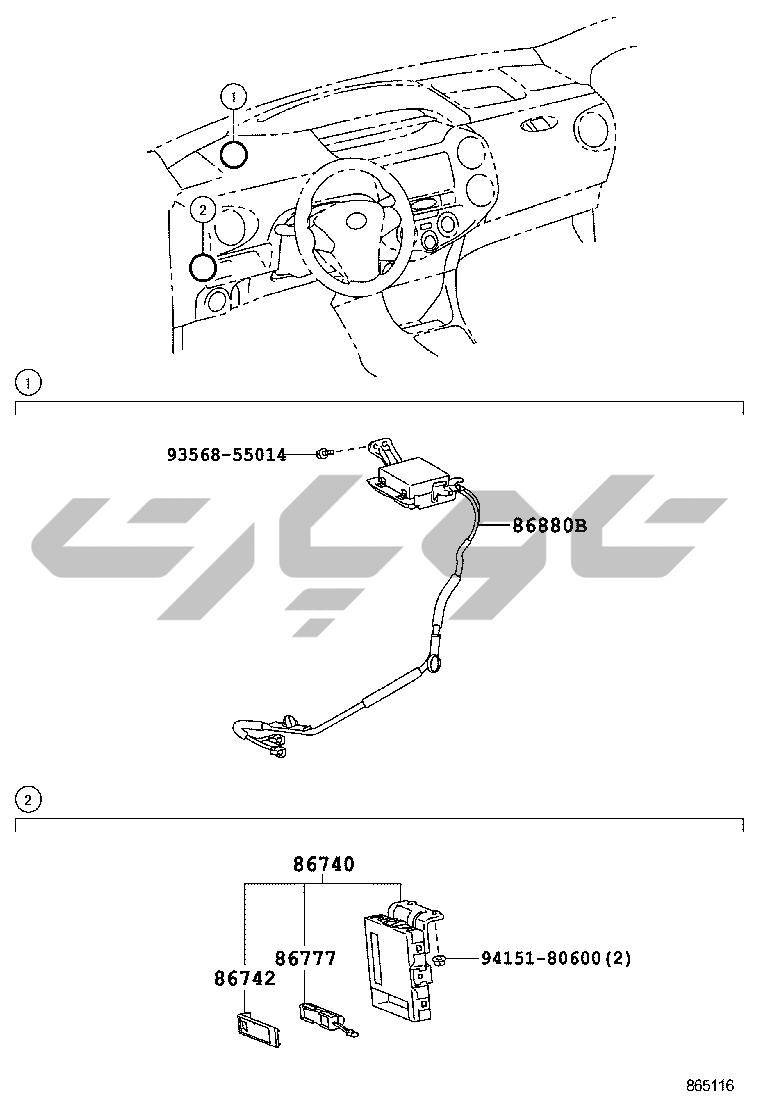 1

2

1

93568-55014

86880B

2

86740

86777

86742

94151-80600(2)

865116