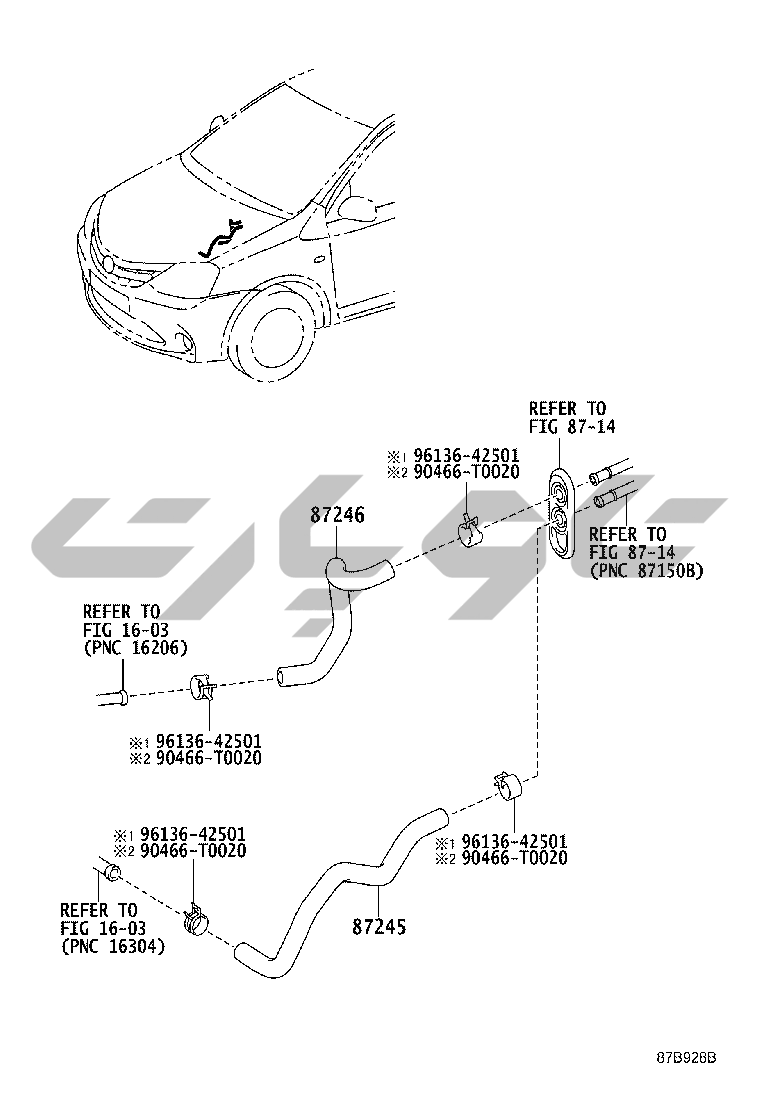 REFER TO
FIG 87-14

※1 96136-42501
※2 90466-T0020

87246

REFER TO
FIG 87-14
(PNC 87150B)

REFER TO
FIG 16-03
(PNC 16206)

※1 96136-42501
※2 90466-T0020

※1 96136-42501
※2 90466-T0020

※1 96136-42501
※2 90466-T0020

REFER TO
FIG 16-03
(PNC 16304)

87245

87B926B