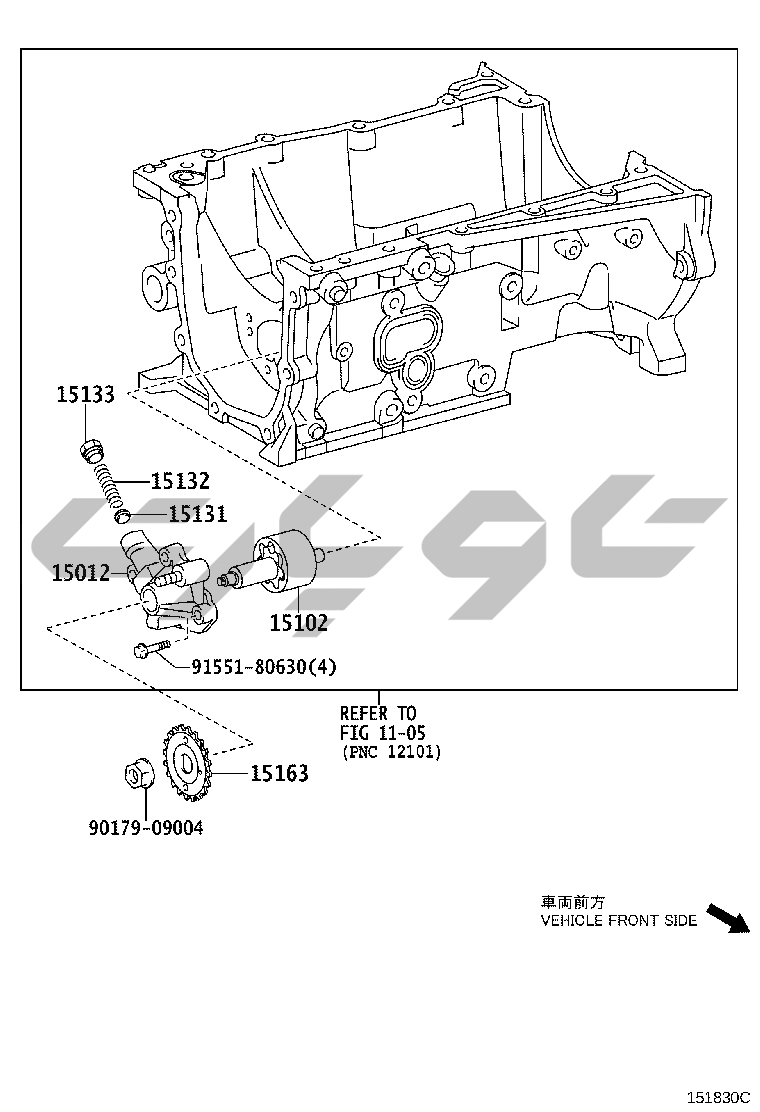 15133

15132

15131

15012

15102

91551-80630(4)

REFER TO
FIG 11-05
(PNC 12101)

15163

90179-09004

車両前方
VEHICLE FRONT SIDE

151830C