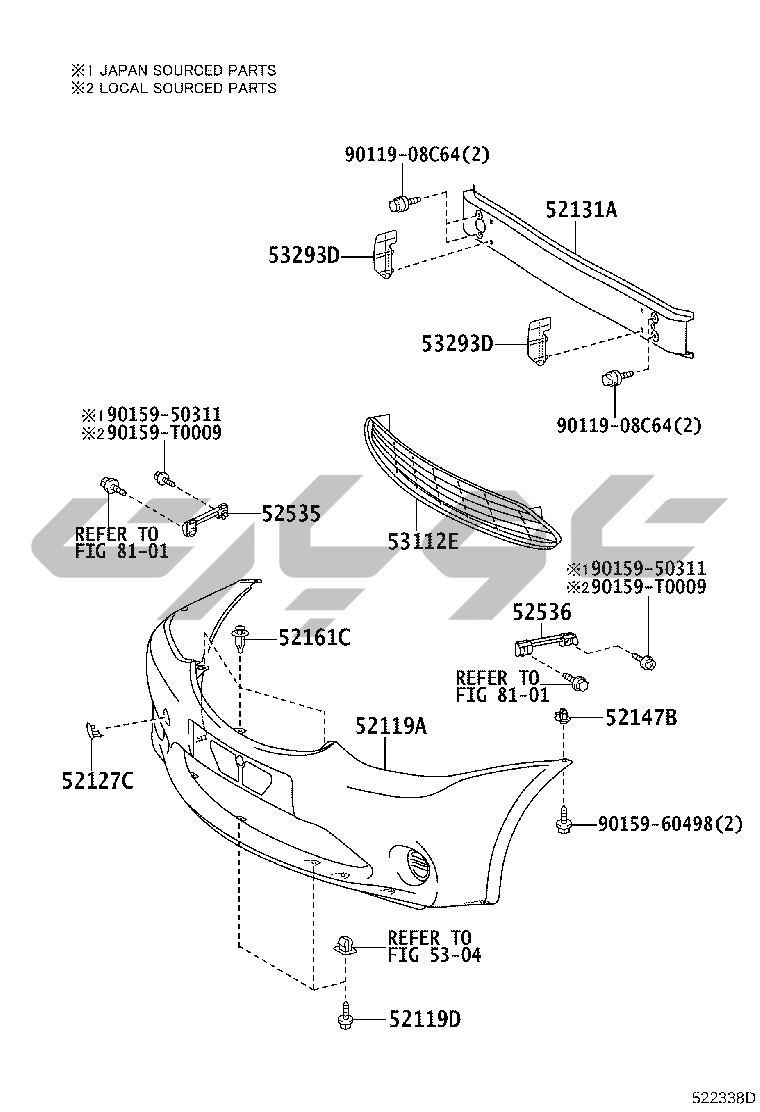 ※1 JAPAN SOURCED PARTS
※2 LOCAL SOURCED PARTS

90119-08C64(2)

52131A

53293D

53293D

90119-08C64(2)

※1 90159-50311
※2 90159-T0009

52535

REFER TO
FIG 81-01

53112E

※1 90159-50311
※2 90159-T0009

52536

REFER TO
FIG 81-01

52161C

52147B

52119A

52127C

90159-60498(2)

REFER TO
FIG 53-04

52119D

522338D