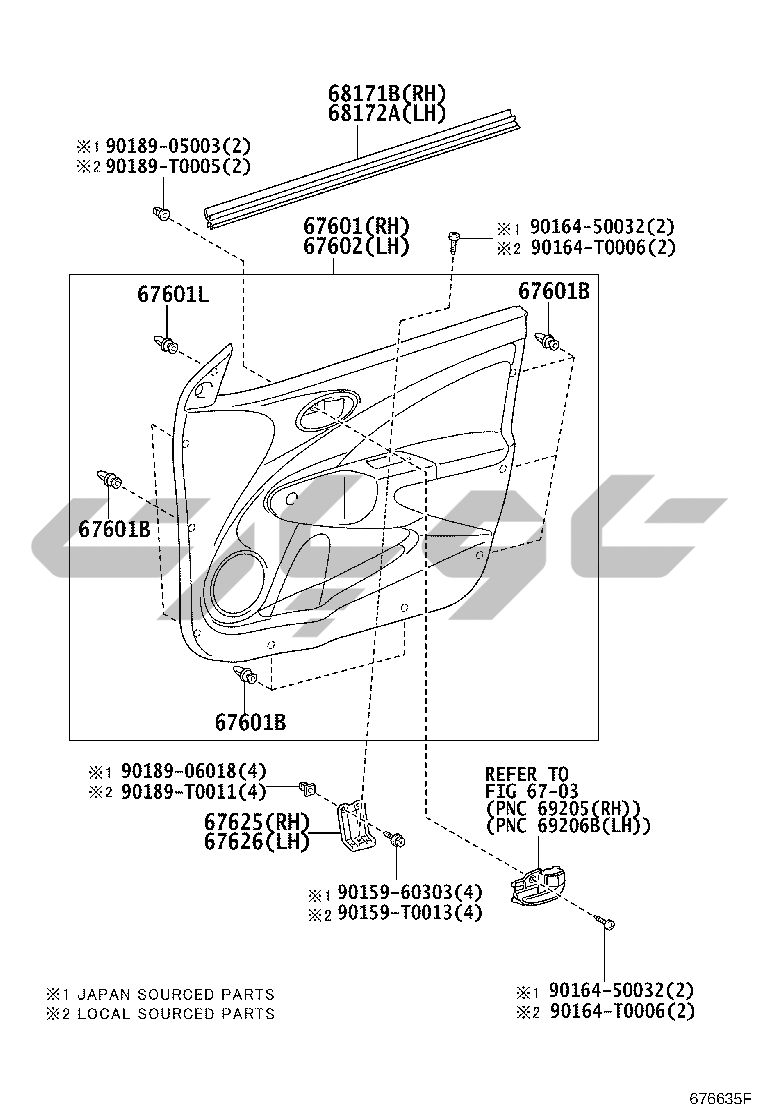 68171B(RH)
68172A(LH)

※1 90189-05003(2)
※2 90189-T0005(2)

67601(RH)
67602(LH)

※1 90164-50032(2)
※2 90164-T0006(2)

67601L

67601B

67601B

67601B

※1 90189-06018(4)
※2 90189-T0011(4)

67625(RH)
67626(LH)

※1 90159-60303(4)
※2 90159-T0013(4)

REFER TO
FIG 67-03
(PNC 69205(RH))
(PNC 69206B(LH))

※1 90164-50032(2)
※2 90164-T0006(2)

※1 JAPAN SOURCED PARTS
※2 LOCAL SOURCED PARTS

676635F