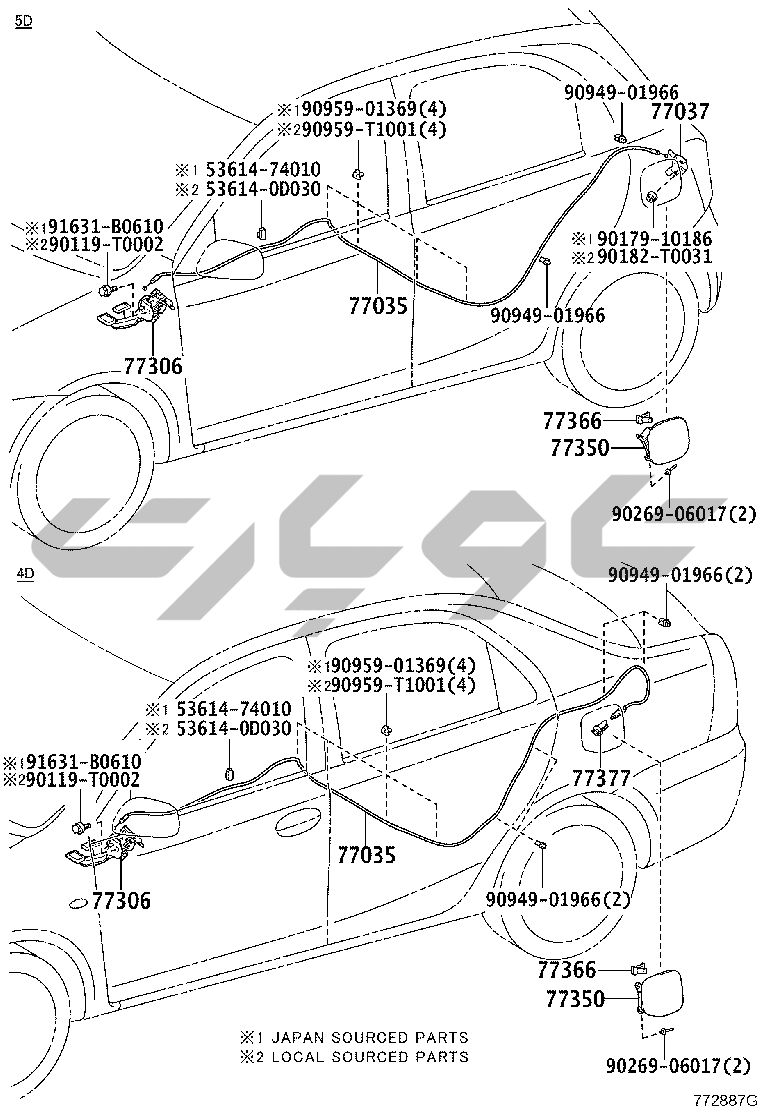 5D

※1 90959-01369(4)
※2 90959-T1001(4)
90949-01966
77037
※1 53614-74010
※2 53614-0D030
※1 91631-B0610
※2 90119-T0002
※1 90179-10186
※2 90182-T0031
77035
90949-01966
77306
77366
77350
90269-06017(2)

4D

90949-01966(2)
※1 90959-01369(4)
※2 90959-T1001(4)
※1 53614-74010
※2 53614-0D030
※1 91631-B0610
※2 90119-T0002
77377
77035
77306
90949-01966(2)
77366
77350
※1 JAPAN SOURCED PARTS
※2 LOCAL SOURCED PARTS
90269-06017(2)
772887G