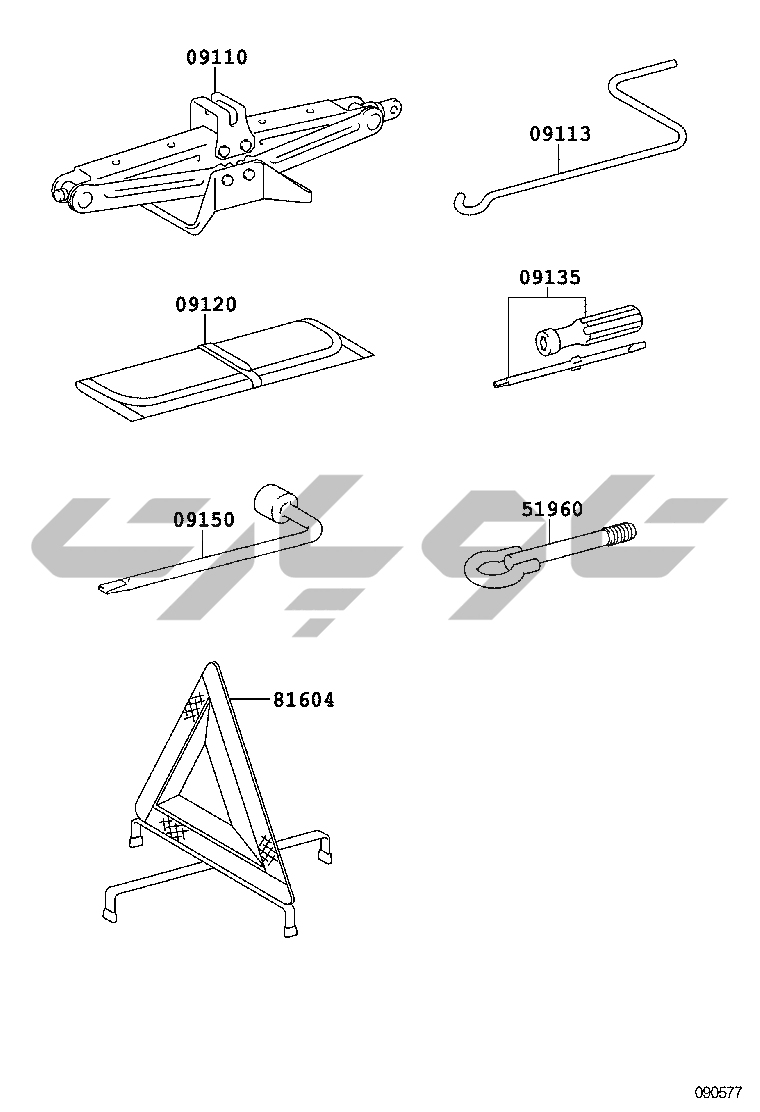 09110

09113

09120

09135

09150

51960

81604

090577