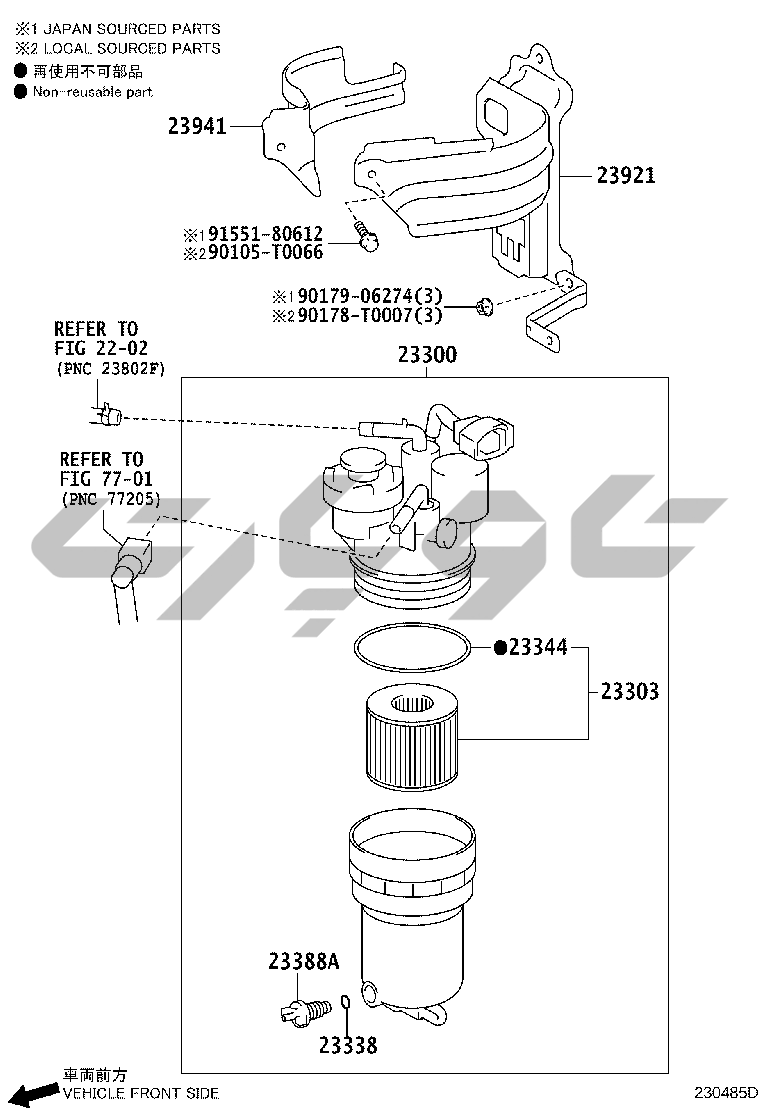 ※1 JAPAN SOURCED PARTS
※2 LOCAL SOURCED PARTS
● 再使用不可部品
● Non-reusable part

23941

23921

※1 91551-80612
※2 90105-T0066

※1 90179-06274(3)
※2 90178-T0007(3)

REFER TO
FIG 22-02
(PNC 23802F)

23300

REFER TO
FIG 77-01
(PNC 77205)

●23344

23303

23388A

23338

車両前方
VEHICLE FRONT SIDE

230485D