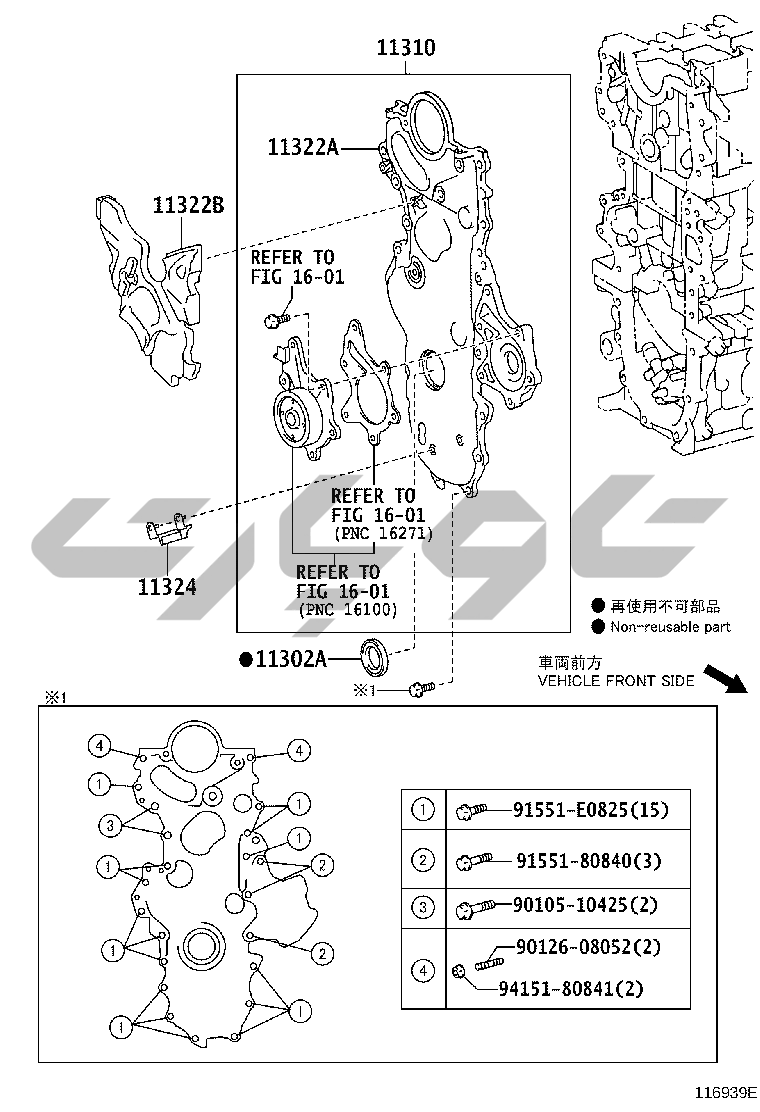 11310

11322A

11322B

REFER TO
FIG 16-01

REFER TO
FIG 16-01
(PNC 16271)

REFER TO
FIG 16-01
(PNC 16100)

11324

●11302A

※1

● 再使用不可部品
● Non-reusable part

車両前方
VEHICLE FRONT SIDE

※1

4
4
1
1
3
1
1
2
1
2
1
1

| | |
|---|---|
| 1 | 91551-E0825(15) |
| 2 | 91551-80840(3) |
| 3 | 90105-10425(2) |
| 4 | 90126-08052(2) 94151-80841(2) |

116939E