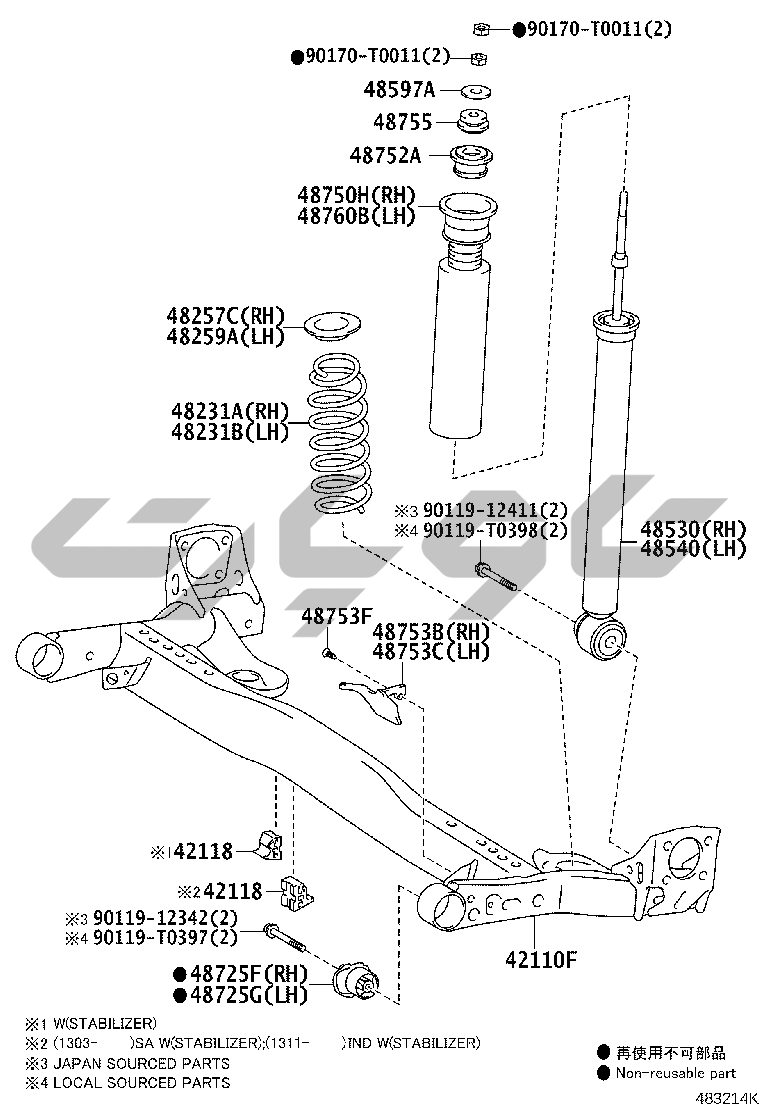 ●90170-T0011(2)
●90170-T0011(2)
48597A
48755
48752A
48750H(RH)
48760B(LH)
48257C(RH)
48259A(LH)
48231A(RH)
48231B(LH)
※3 90119-12411(2)
※4 90119-T0398(2)
48530(RH)
48540(LH)
48753F
48753B(RH)
48753C(LH)
※1 42118
※2 42118
※3 90119-12342(2)
※4 90119-T0397(2)
●48725F(RH)
●48725G(LH)
42110F
※1 W(STABILIZER)
※2 (1303- )SA W(STABILIZER);(1311- )IND W(STABILIZER)
※3 JAPAN SOURCED PARTS
※4 LOCAL SOURCED PARTS
● 再使用不可部品
● Non-reusable part
483214K