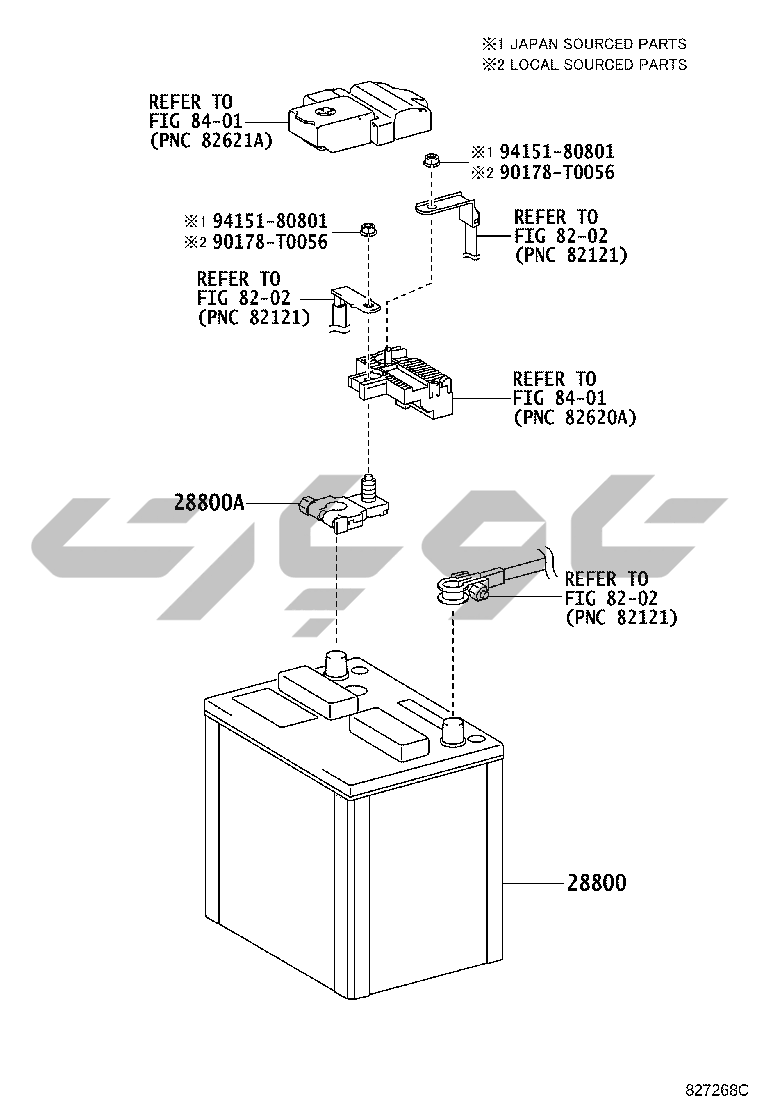 ※1 JAPAN SOURCED PARTS
※2 LOCAL SOURCED PARTS

REFER TO FIG 84-01 (PNC 82621A)

※1 94151-80801
※2 90178-T0056

※1 94151-80801
※2 90178-T0056

REFER TO FIG 82-02 (PNC 82121)

REFER TO FIG 82-02 (PNC 82121)

REFER TO FIG 84-01 (PNC 82620A)

28800A

REFER TO FIG 82-02 (PNC 82121)

28800

827268C