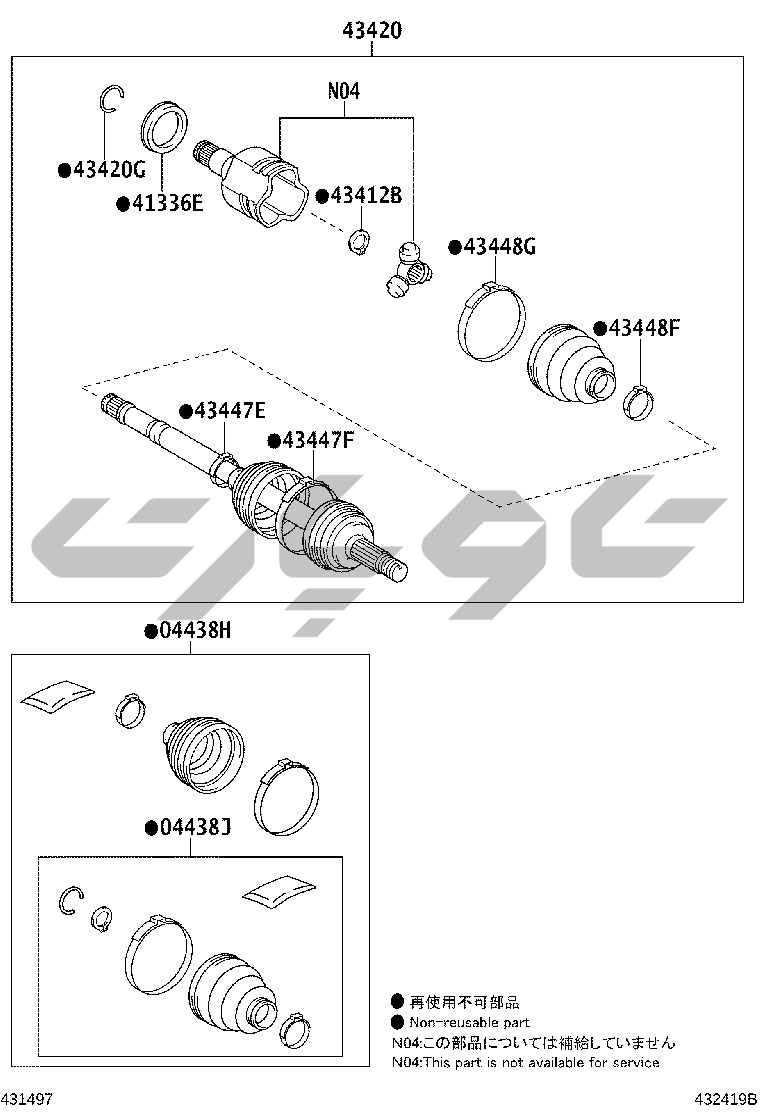 43420

N04

●43420G

●41336E

●43412B

●43448G

●43448F

●43447E

●43447F

●04438H

●04438J

● 再使用不可部品
● Non-reusable part
N04:この部品については補給していません
N04:This part is not available for service

431497

432419B