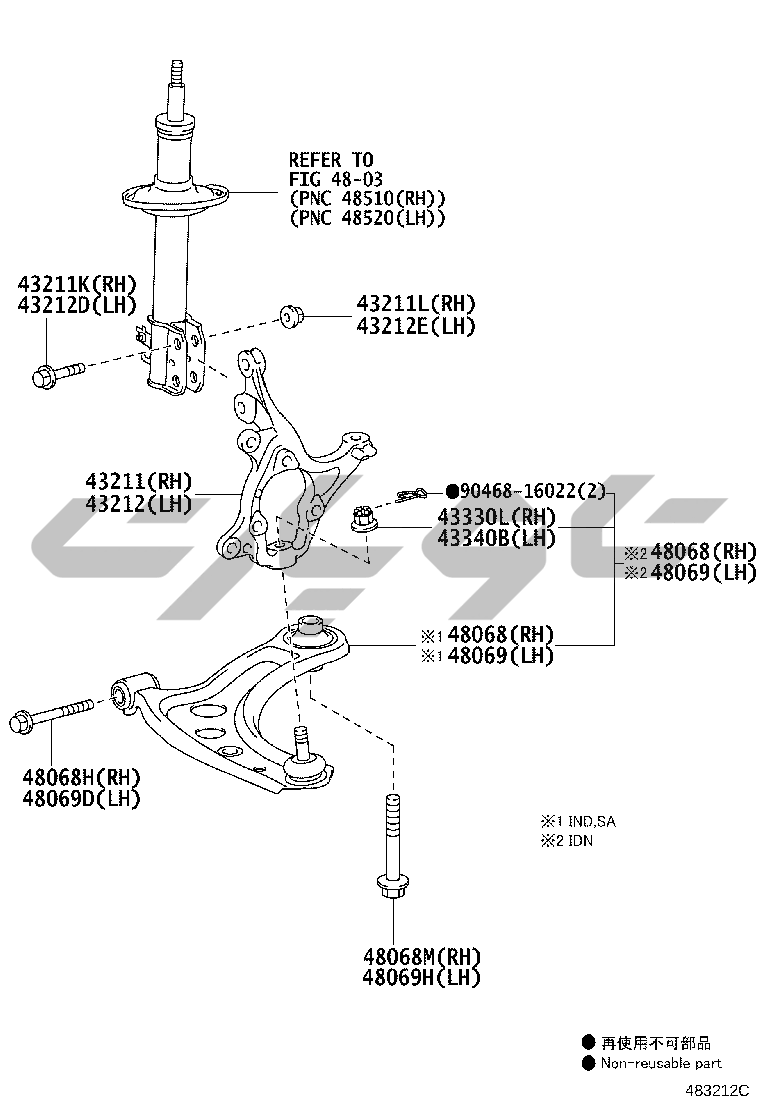 REFER TO
FIG 48-03
(PNC 48510(RH))
(PNC 48520(LH))

43211K(RH)
43212D(LH)

43211L(RH)
43212E(LH)

43211(RH)
43212(LH)

●90468-16022(2)
43330L(RH)
43340B(LH)

※2 48068(RH)
※2 48069(LH)

※1 48068(RH)
※1 48069(LH)

48068H(RH)
48069D(LH)

※1 IND,SA
※2 IDN

48068M(RH)
48069H(LH)

● 再使用不可部品
● Non-reusable part

483212C