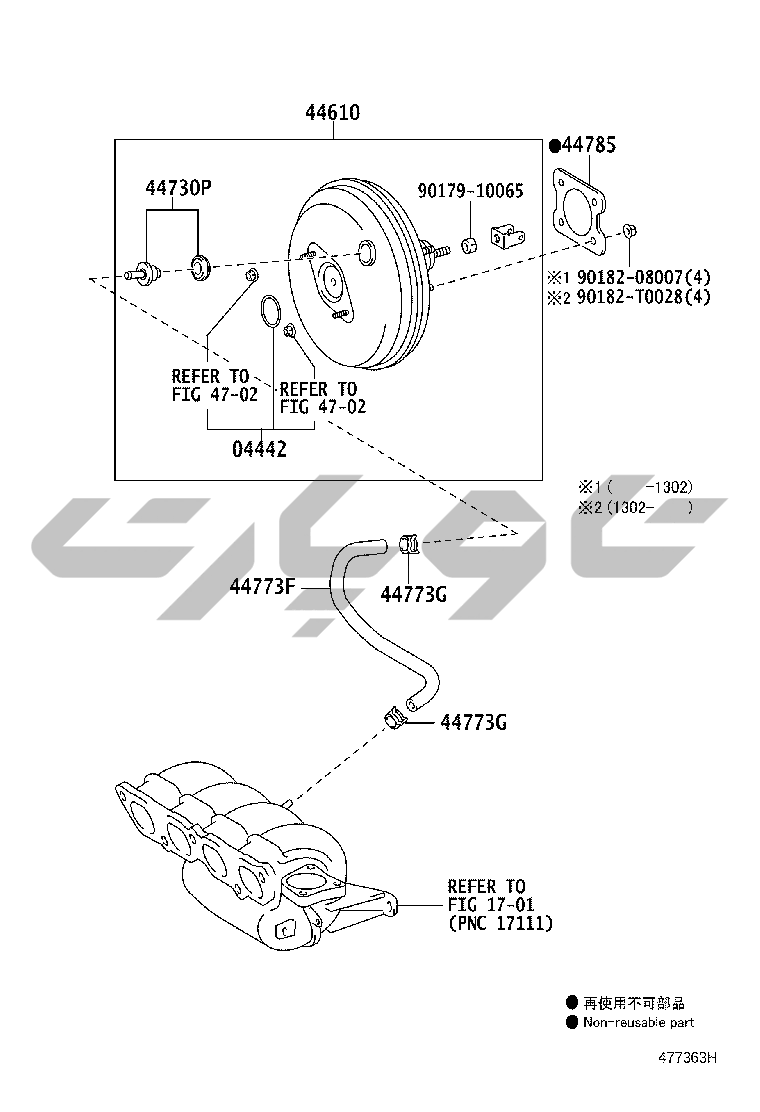 44610

●44785

44730P

90179-10065

※1 90182-08007(4)
※2 90182-T0028(4)

REFER TO
FIG 47-02

REFER TO
FIG 47-02

04442

※1(　　-1302)
※2(1302-　　)

44773F

44773G

44773G

REFER TO
FIG 17-01
(PNC 17111)

● 再使用不可部品
● Non-reusable part

477363H