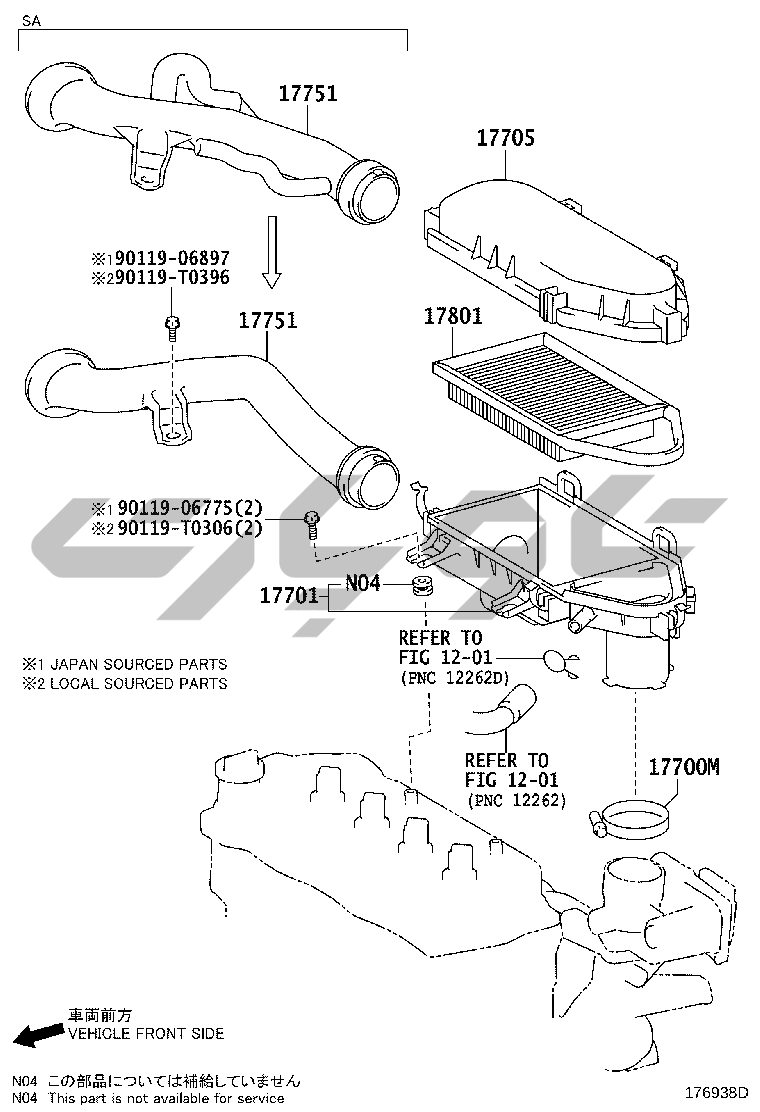 SA

17751

17705

※1 90119-06897
※2 90119-T0396

17751

17801

※1 90119-06775(2)
※2 90119-T0306(2)

17701

N04

REFER TO
FIG 12-01
(PNC 12262D)

※1 JAPAN SOURCED PARTS
※2 LOCAL SOURCED PARTS

REFER TO
FIG 12-01
(PNC 12262)

17700M

車両前方
VEHICLE FRONT SIDE

N04 この部品については補給していません
N04 This part is not available for service

176938D