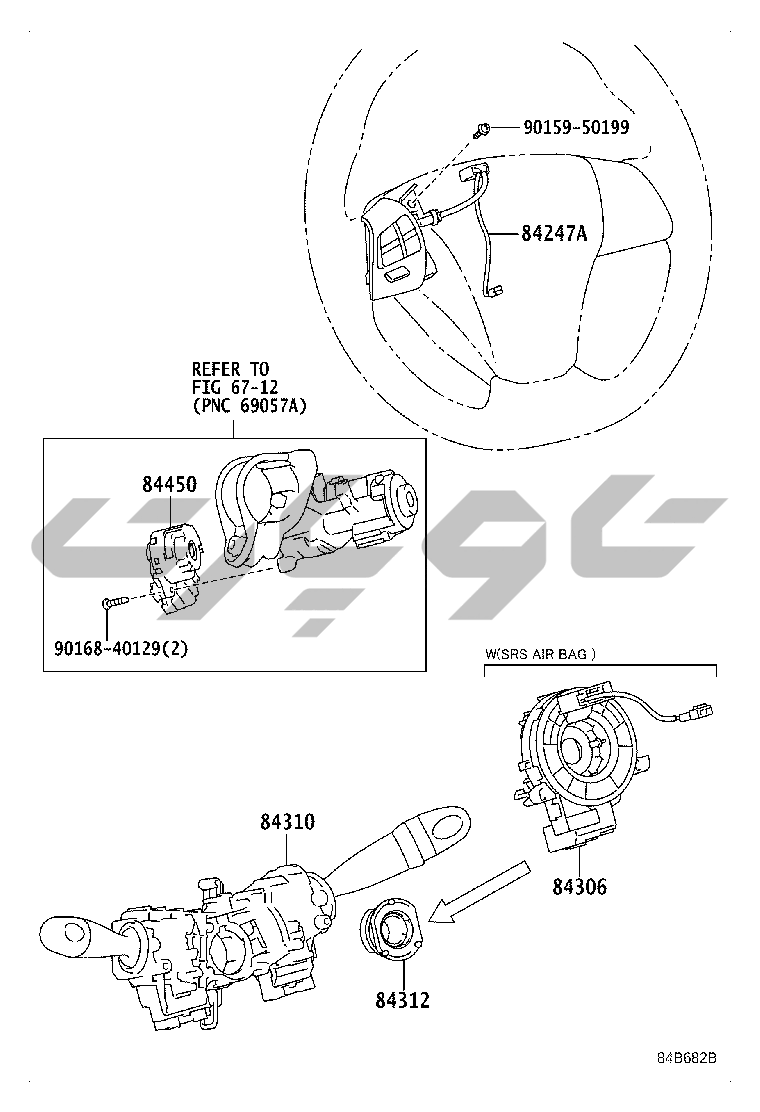 90159-50199

84247A

REFER TO
FIG 67-12
(PNC 69057A)

84450

90168-40129(2)

W(SRS AIR BAG )

84310

84306

84312

84B682B