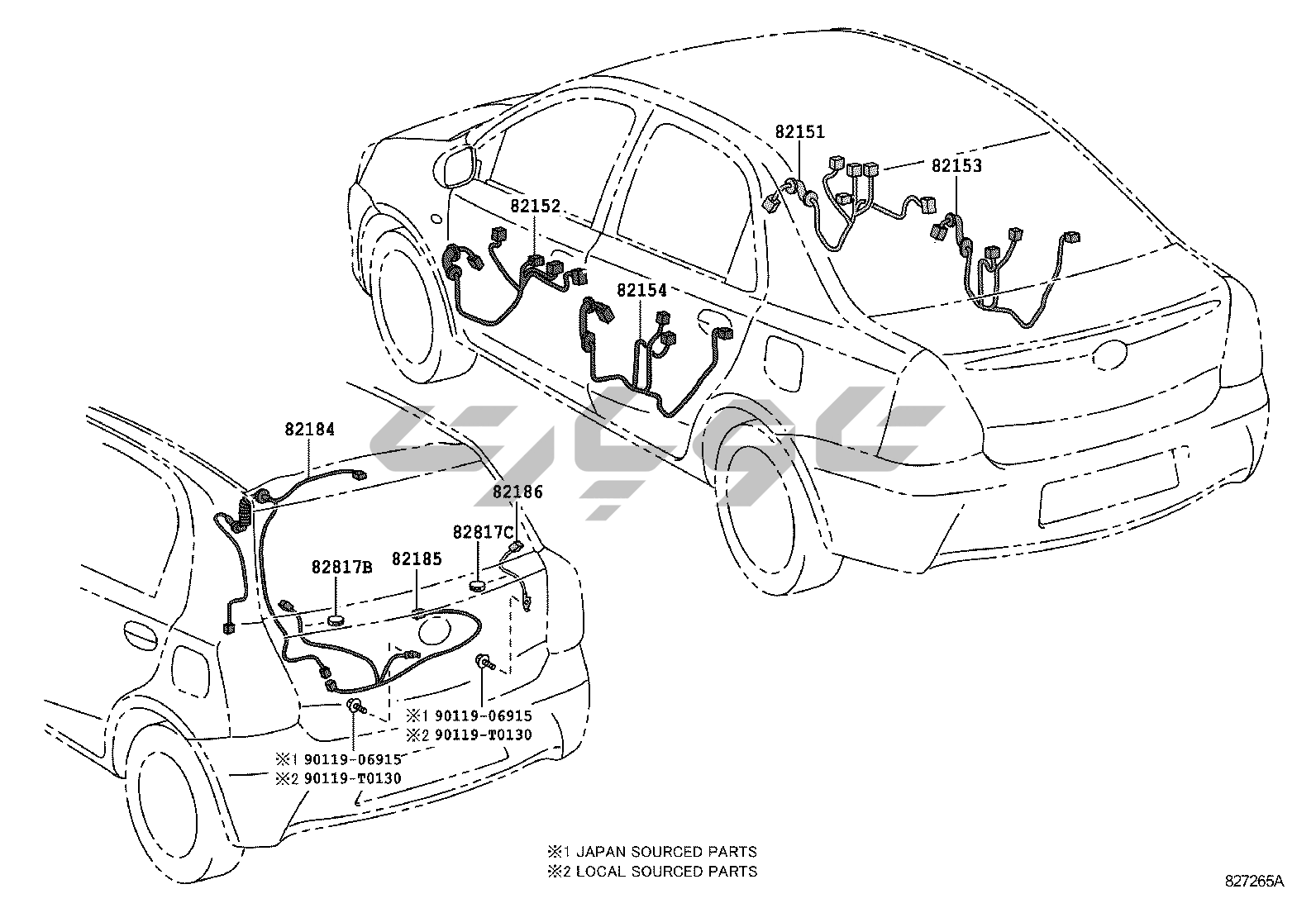 82151
82153
82152
82154
82184
82186
82817C
82817B
82185
※1 90119-06915
※2 90119-T0130
※1 90119-06915
※2 90119-T0130
※1 JAPAN SOURCED PARTS
※2 LOCAL SOURCED PARTS
827265A