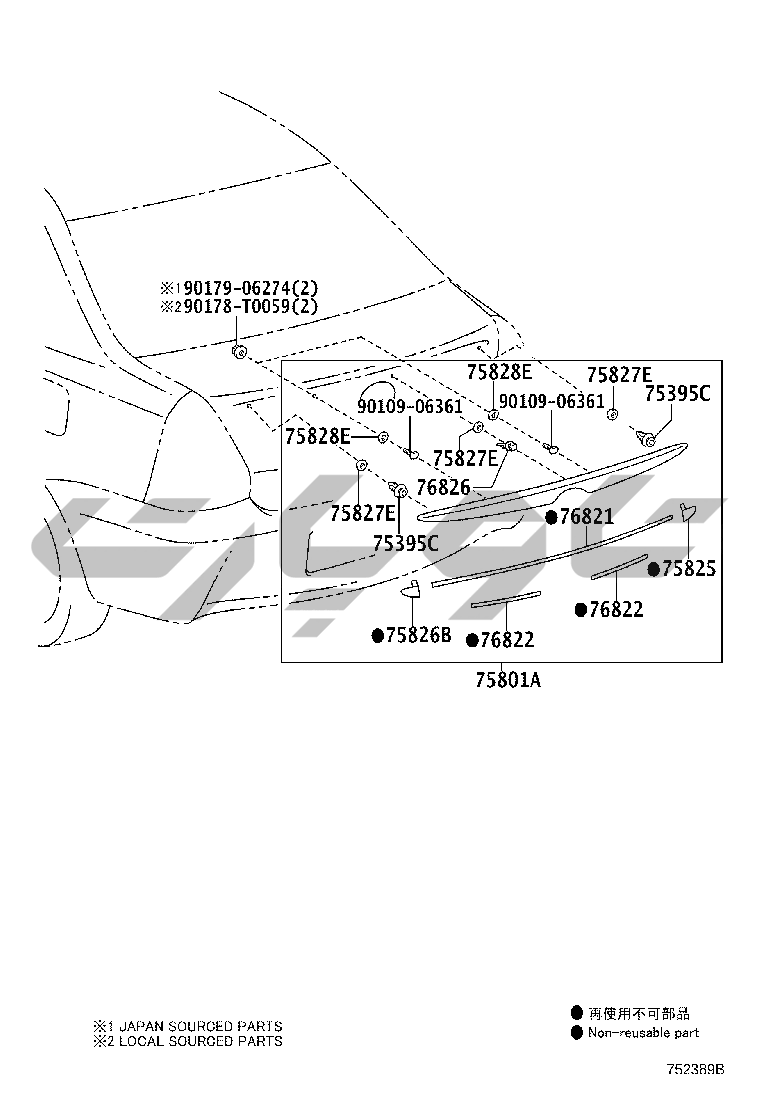 ※1 90179-06274(2)
※2 90178-T0059(2)

75828E
75827E
75395C
90109-06361
90109-06361
75828E
75827E
76826
75827E
75395C
●76821
●75825
●76822
●75826B
●76822
75801A

※1 JAPAN SOURCED PARTS
※2 LOCAL SOURCED PARTS

● 再使用不可部品
● Non-reusable part

752389B