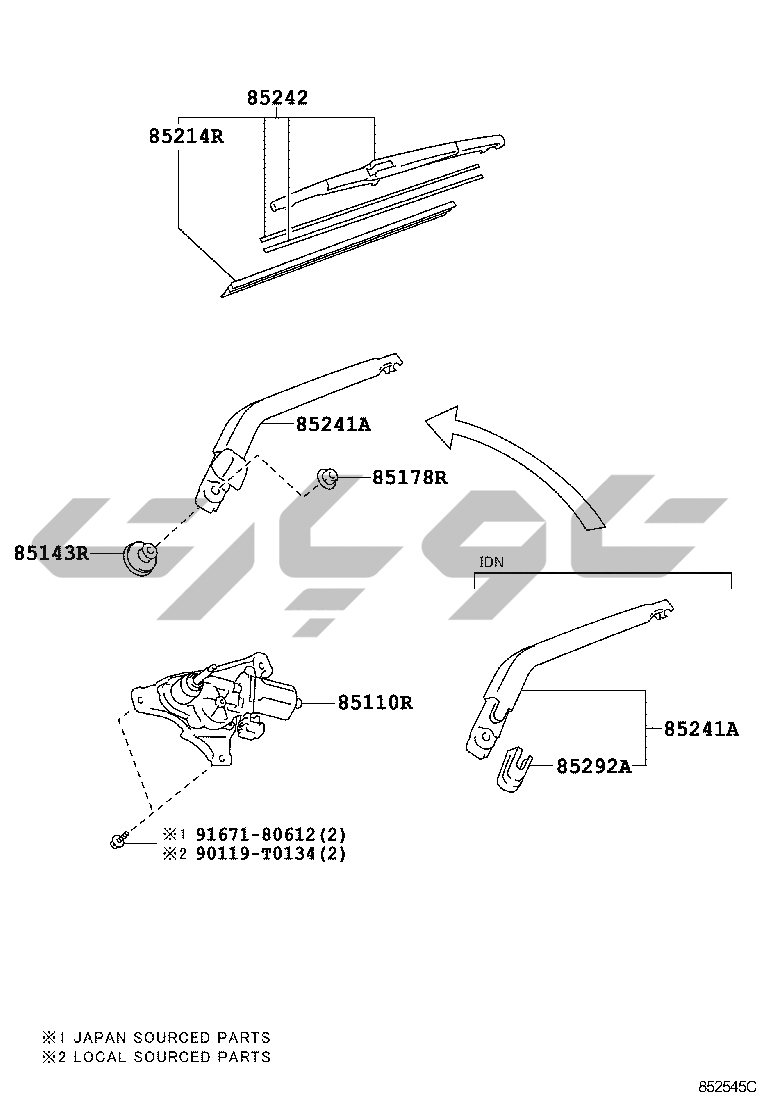 85242
85214R
85241A
85178R
85143R
IDN
85110R
85241A
85292A
※1 91671-80612(2)
※2 90119-T0134(2)
※1 JAPAN SOURCED PARTS
※2 LOCAL SOURCED PARTS
852545C