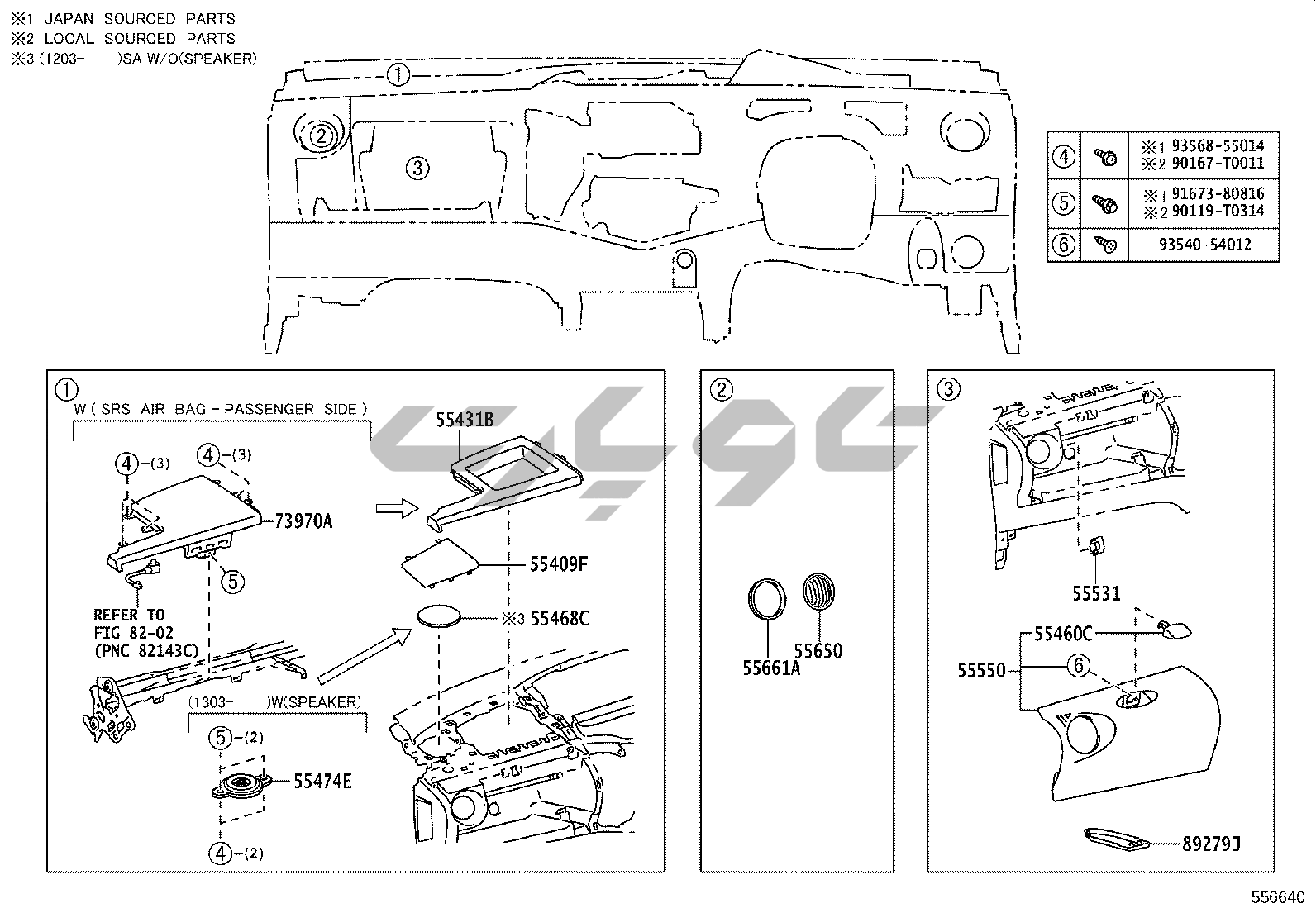 ※1 JAPAN SOURCED PARTS
※2 LOCAL SOURCED PARTS
※3 (1203- )SA W/O(SPEAKER)

①
②
③

| ④ | | ※1 93568-55014 ※2 90167-T0011 |
|---|---|---|
| ⑤ | | ※1 91673-80816 ※2 90119-T0314 |
| ⑥ | | 93540-54012 |

①
W ( SRS AIR BAG - PASSENGER SIDE )
④-(3)
④-(3)
73970A
⑤
REFER TO
FIG 82-02
(PNC 82143C)
55431B
55409F
※3 55468C
(1303- )W(SPEAKER)
⑤-(2)
55474E
④-(2)

②
55661A
55650

③
55531
55460C
55550
⑥
89279J

556640