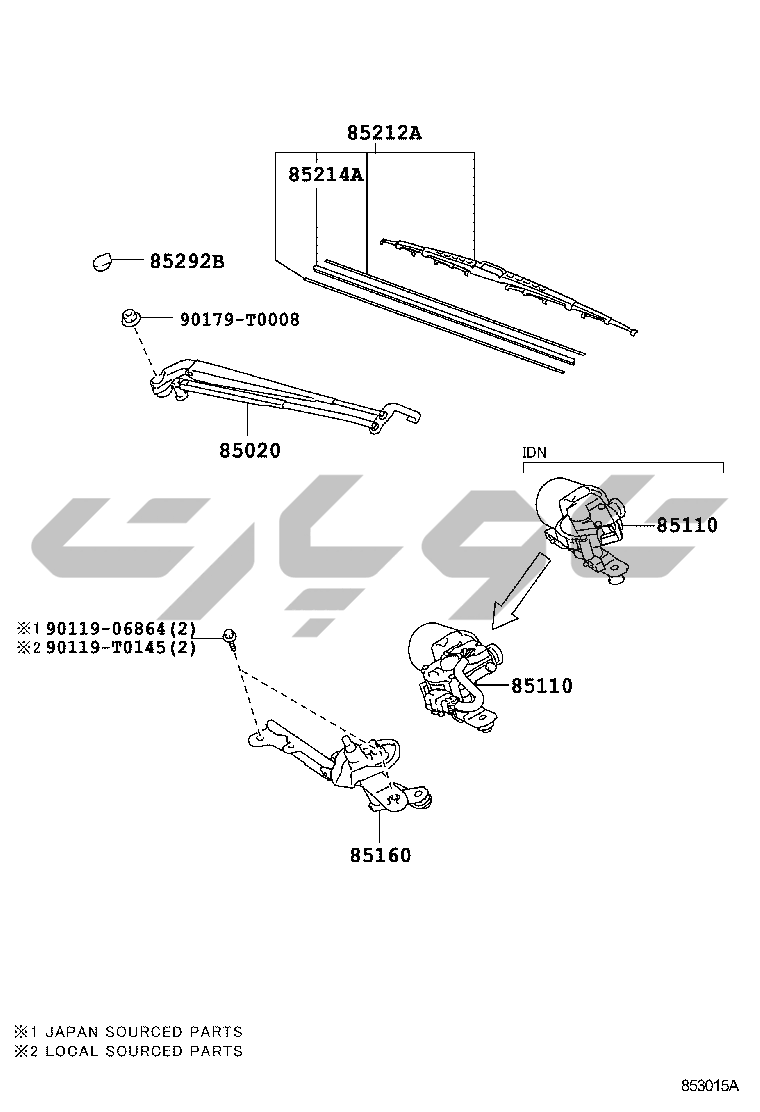 85212A
85214A
85292B
90179-T0008
85020
IDN
85110
※1 90119-06864(2)
※2 90119-T0145(2)
85110
85160
※1 JAPAN SOURCED PARTS
※2 LOCAL SOURCED PARTS
853015A