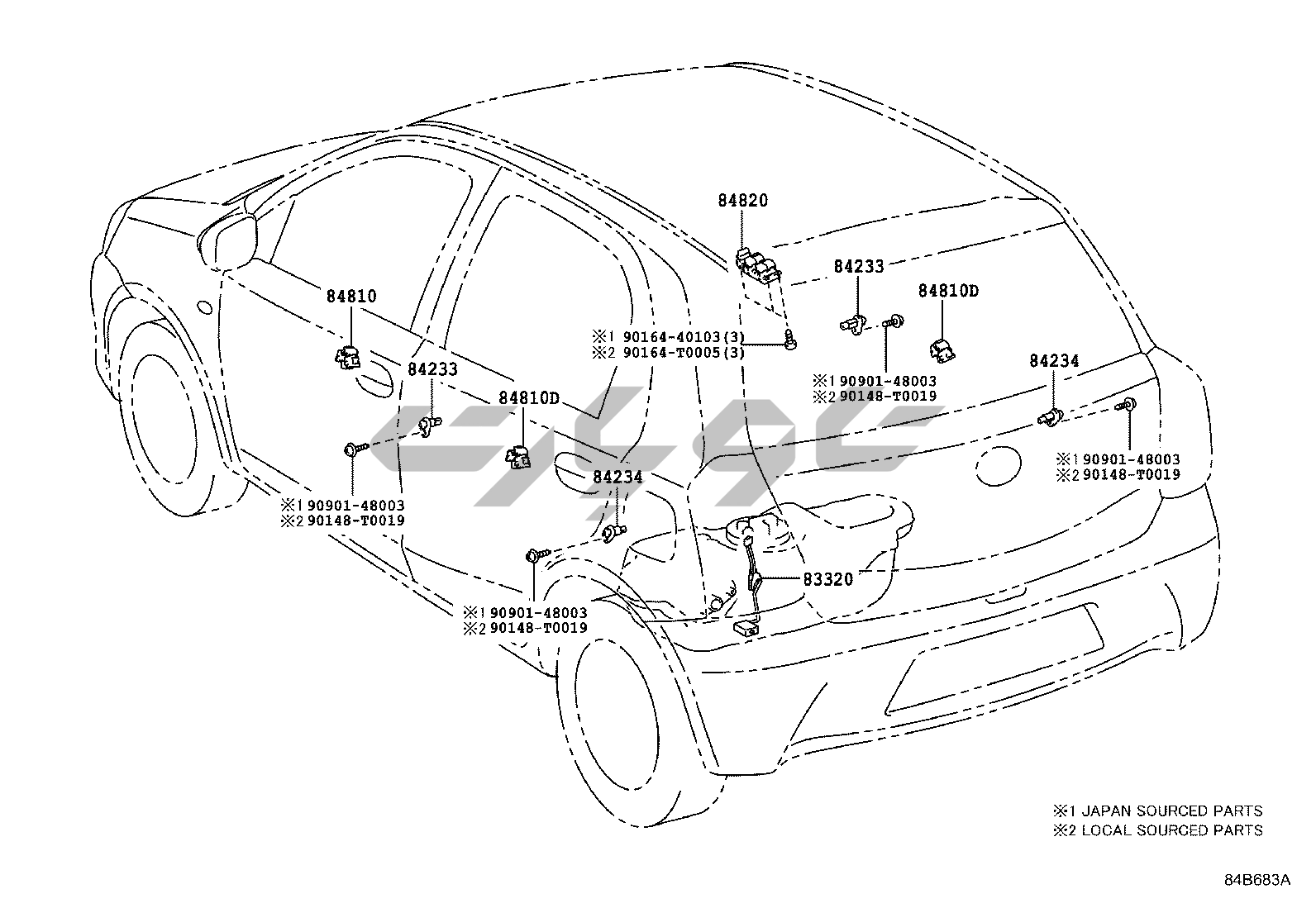 84820

84233

84810D

84810

※1 90164-40103(3)
※2 90164-T0005(3)

84233

※1 90901-48003
※2 90148-T0019

84234

84810D

※1 90901-48003
※2 90148-T0019

84234

※1 90901-48003
※2 90148-T0019

83320

※1 90901-48003
※2 90148-T0019

※1 JAPAN SOURCED PARTS
※2 LOCAL SOURCED PARTS

84B683A