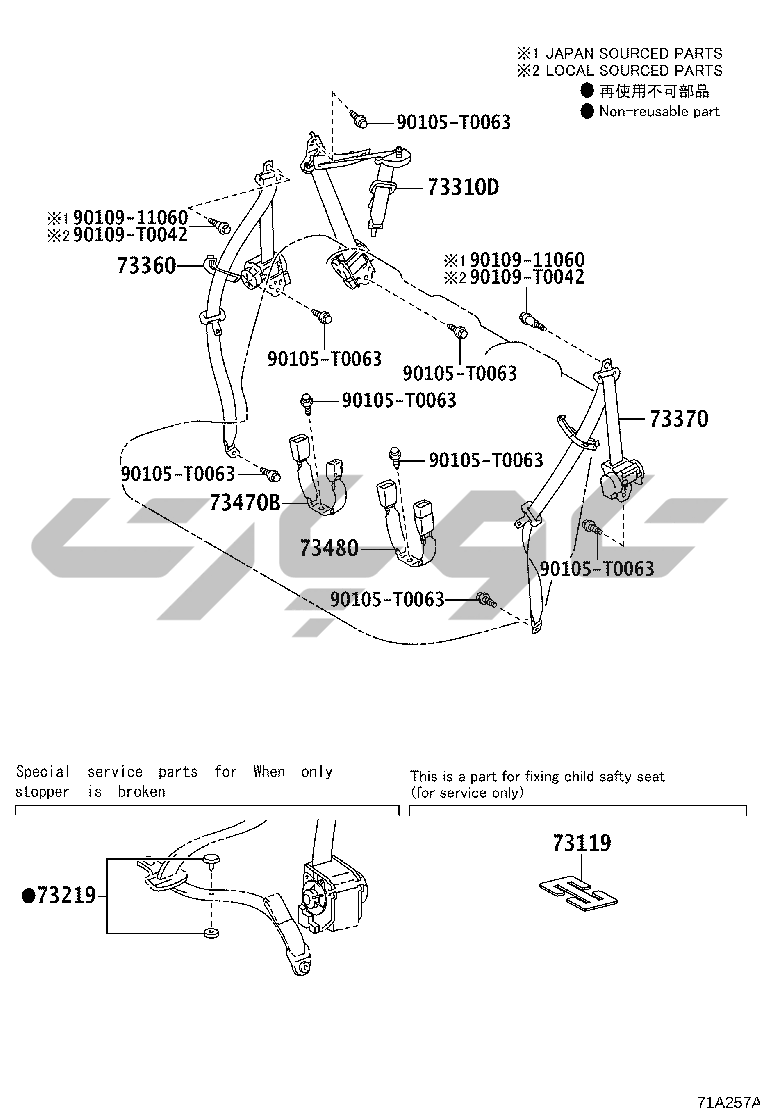 ※1 JAPAN SOURCED PARTS
※2 LOCAL SOURCED PARTS
● 再使用不可部品
● Non-reusable part

90105-T0063
73310D
※1 90109-11060
※2 90109-T0042
73360
※1 90109-11060
※2 90109-T0042
90105-T0063
90105-T0063
90105-T0063
73370
90105-T0063
90105-T0063
73470B
73480
90105-T0063
90105-T0063

Special service parts for When only stopper is broken

●73219

This is a part for fixing child safty seat (for service only)

73119

71A257A