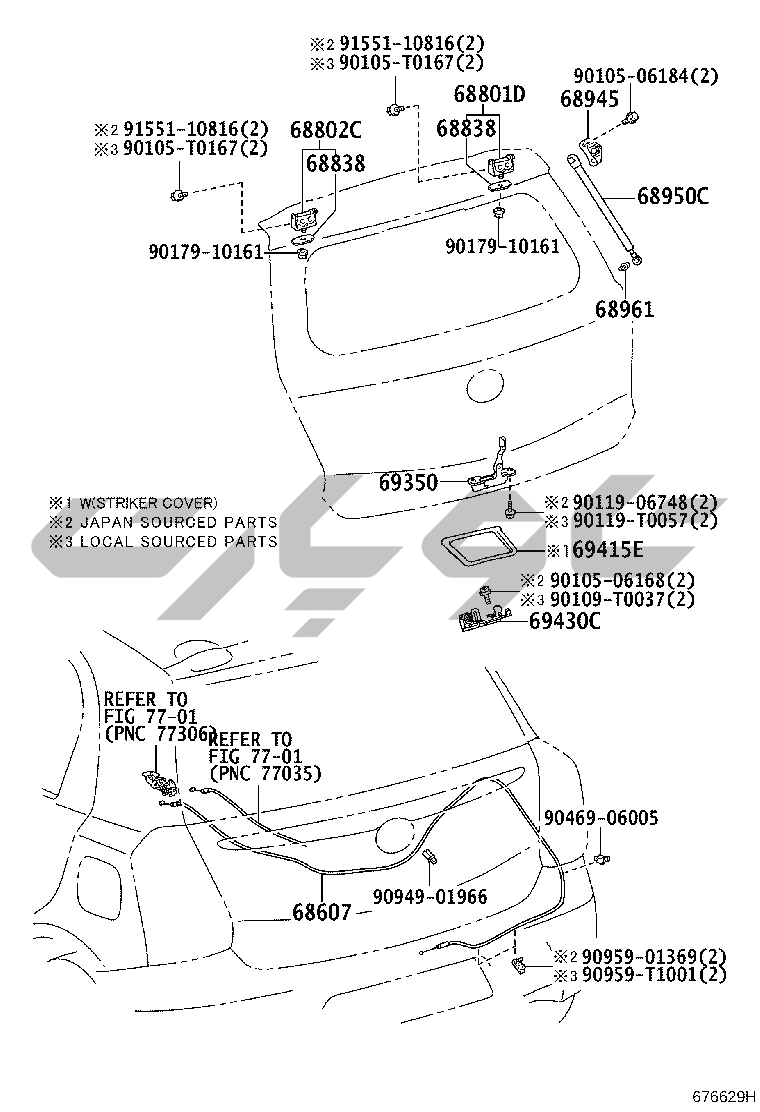 ※2 91551-10816(2)
※3 90105-T0167(2)

90105-06184(2)
68801D
68945
※2 91551-10816(2)
※3 90105-T0167(2)
68802C
68838
68838
68950C
90179-10161
90179-10161
68961
69350
※1 W(STRIKER COVER)
※2 JAPAN SOURCED PARTS
※3 LOCAL SOURCED PARTS
※2 90119-06748(2)
※3 90119-T0057(2)
※1 69415E
※2 90105-06168(2)
※3 90109-T0037(2)
69430C

REFER TO
FIG 77-01
(PNC 77306)
REFER TO
FIG 77-01
(PNC 77035)
90469-06005
90949-01966
68607
※2 90959-01369(2)
※3 90959-T1001(2)

676629H