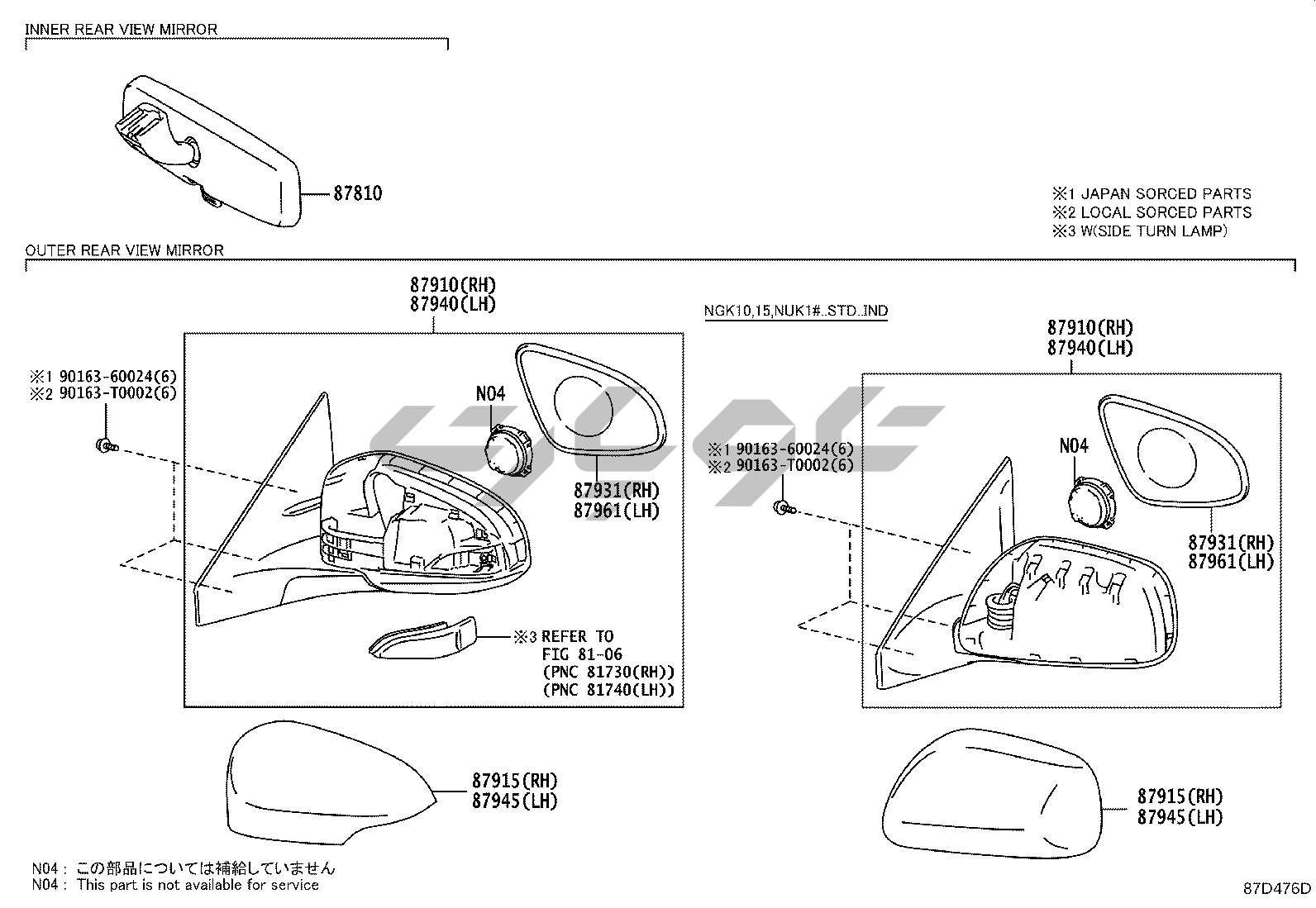 INNER REAR VIEW MIRROR

87810

※1 JAPAN SORCED PARTS
※2 LOCAL SORCED PARTS
※3 W(SIDE TURN LAMP)

OUTER REAR VIEW MIRROR

87910(RH)
87940(LH)

※1 90163-60024(6)
※2 90163-T0002(6)

N04

87931(RH)
87961(LH)

※3 REFER TO
FIG 81-06
(PNC 81730(RH))
(PNC 81740(LH))

87915(RH)
87945(LH)

NGK10,15,NUK1#..STD..IND

87910(RH)
87940(LH)

※1 90163-60024(6)
※2 90163-T0002(6)

N04

87931(RH)
87961(LH)

87915(RH)
87945(LH)

N04 : この部品については補給していません
N04 : This part is not available for service

87D476D