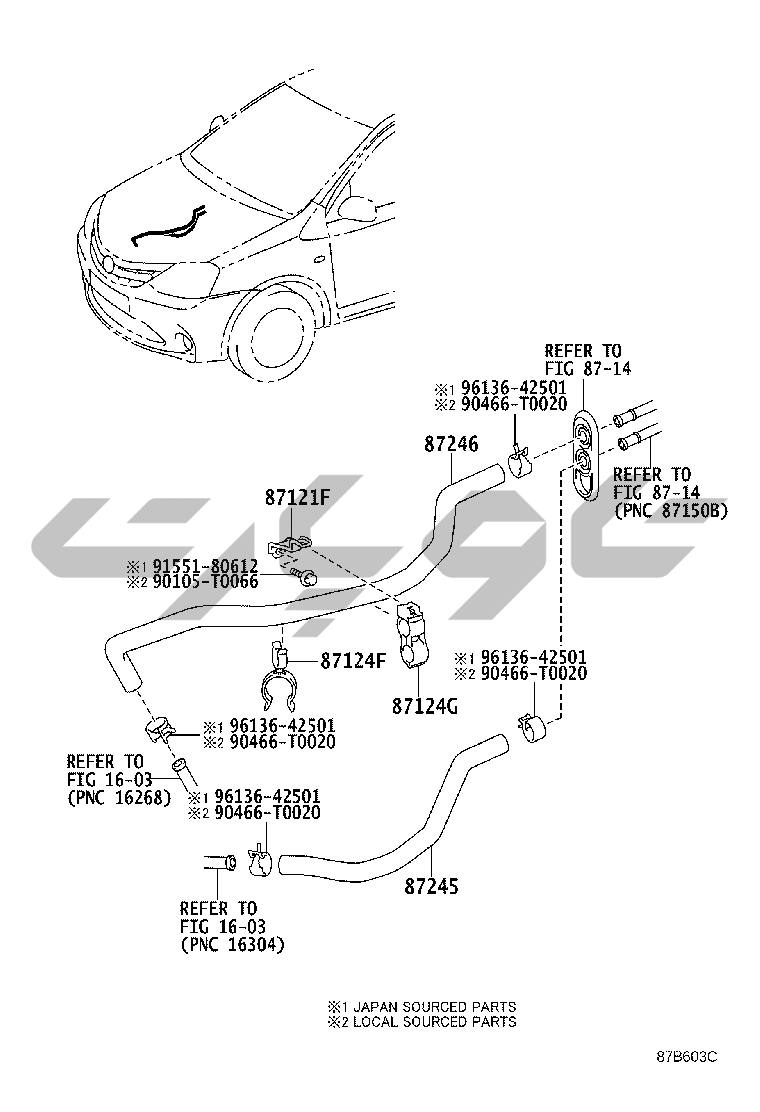 REFER TO
FIG 87-14

※1 96136-42501
※2 90466-T0020

87246

REFER TO
FIG 87-14
(PNC 87150B)

87121F

※1 91551-80612
※2 90105-T0066

87124F

87124G

※1 96136-42501
※2 90466-T0020

※1 96136-42501
※2 90466-T0020

REFER TO
FIG 16-03
(PNC 16268)

※1 96136-42501
※2 90466-T0020

87245

REFER TO
FIG 16-03
(PNC 16304)

※1 JAPAN SOURCED PARTS
※2 LOCAL SOURCED PARTS

87B603C