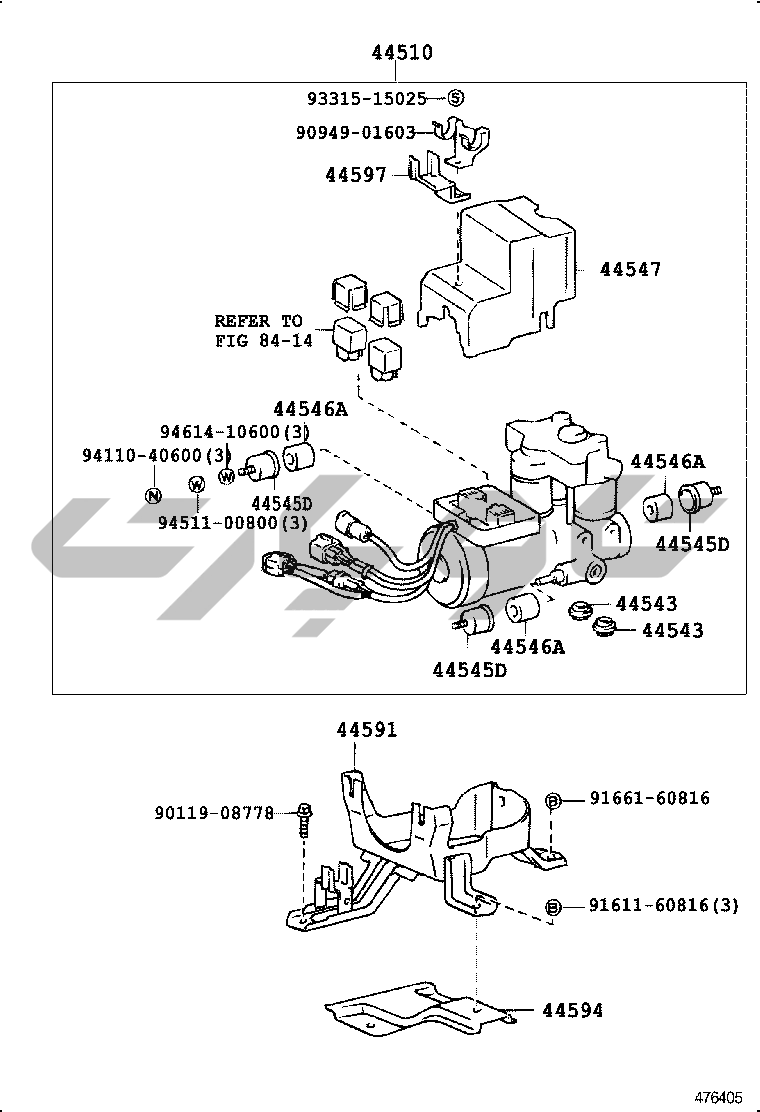 44510
93315-15025 S
90949-01603
44597
44547
REFER TO
FIG 84-14
44546A
94614-10600(3)
94110-40600(3)
N
W
W
44545D
94511-00800(3)
44546A
44545D
44543
44543
44546A
44545D
44591
90119-08778
B 91661-60816
B 91611-60816(3)
44594
476405